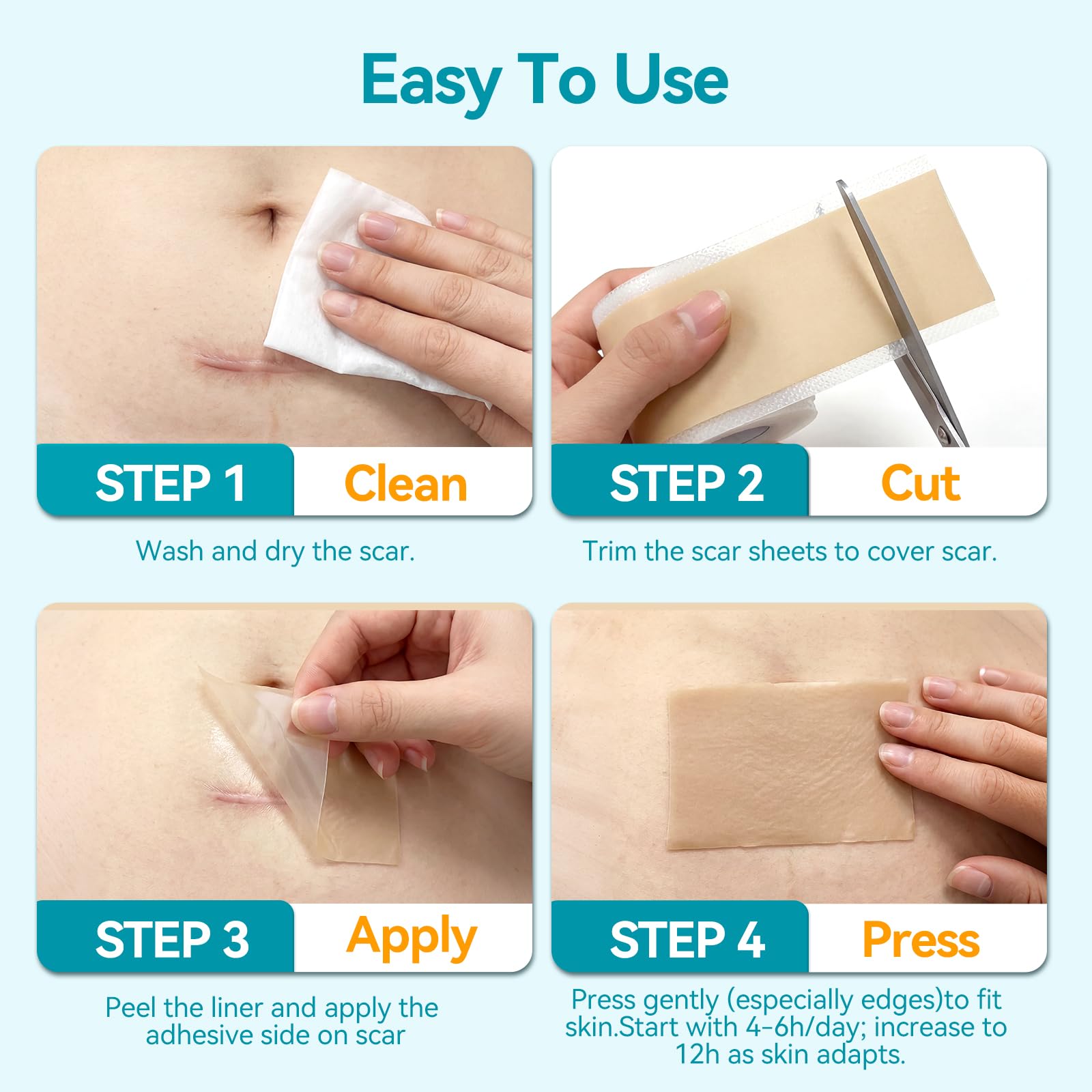 Easy To Use

STEP 1 Clean

Wash and dry the scar.

STEP 2 Cut

Trim the scar sheets to cover scar.

STEP 3 Apply

Peel the liner and apply the adhesive side on scar

STEP 4 Press

Press gently (especially edges)to fit skin.Start with 4-6h/day; increase to 12h as skin adapts.