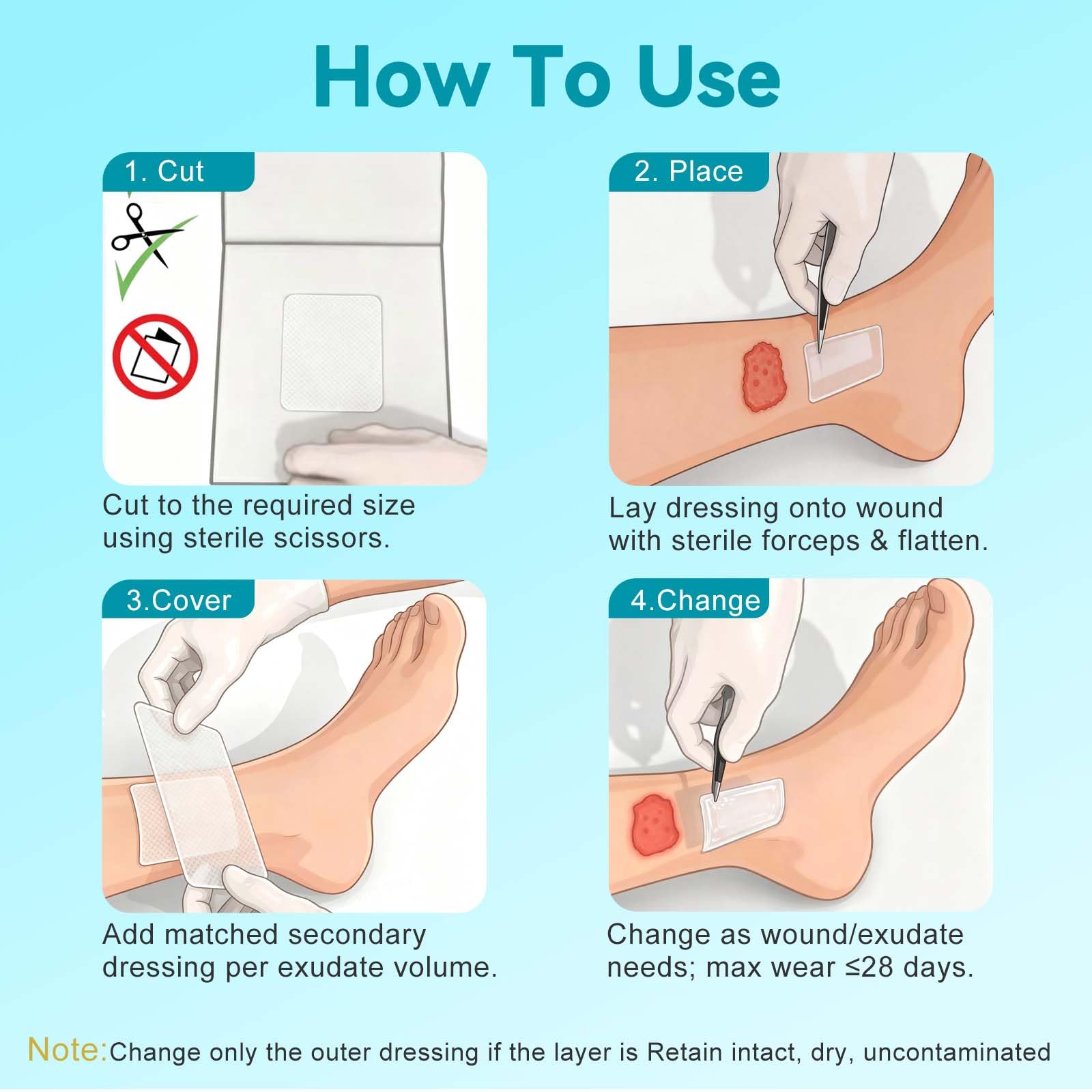 How To Use

1. Cut

Cut to the required size using sterile scissors.

2. Place

Lay dressing onto wound with sterile forceps & flatten.

3.Cover

Add matched secondary dressing per exudate volume.

4.Change

Change as wound/exudate needs; max wear ≤28 days.

Note:Change only the outer dressing if the layer is Retain intact, dry, uncontaminated