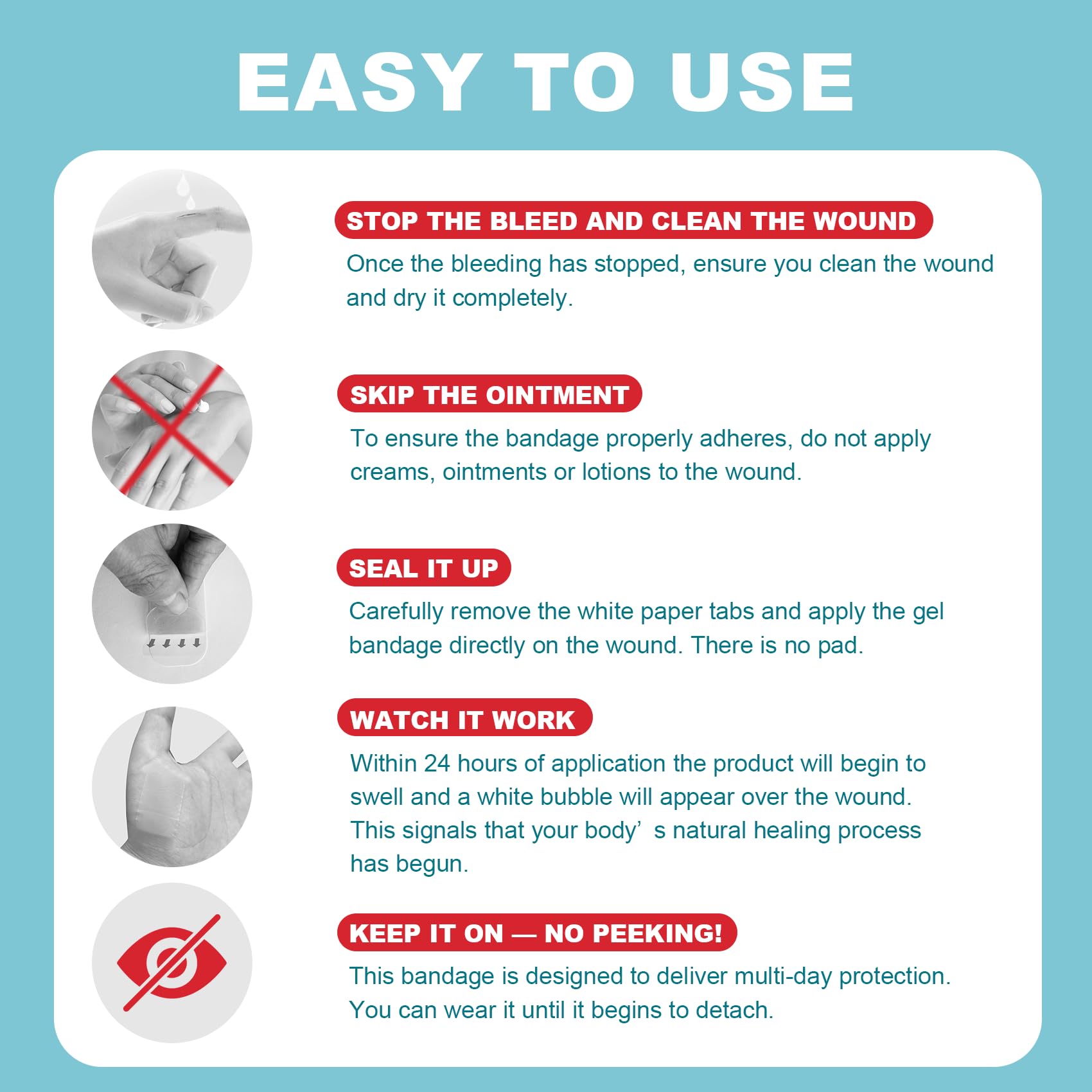 EASY TO USE

STOP THE BLEED AND CLEAN THE WOUND

Once the bleeding has stopped, ensure you clean the wound and dry it completely.

SKIP THE OINTMENT

To ensure the bandage properly adheres, do not apply creams, ointments or lotions to the wound.

SEAL IT UP

Carefully remove the white paper tabs and apply the gel bandage directly on the wound. There is no pad.

WATCH IT WORK

Within 24 hours of application the product will begin to swell and a white bubble will appear over the wound. This signals that your body’ s natural healing process has begun.

KEEP IT ON — NO PEEKING!

This bandage is designed to deliver multi-day protection. You can wear it until it begins to detach.