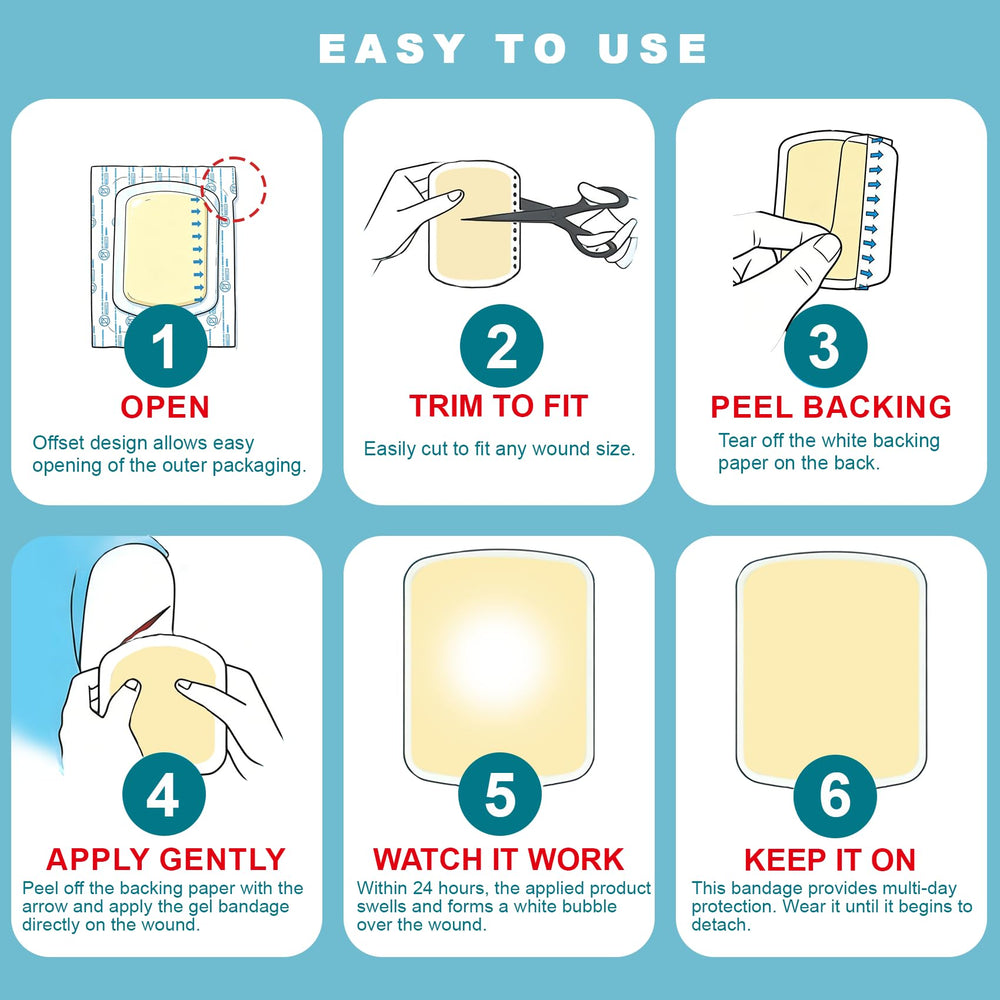 EASY TO USE

1
OPEN
Offset design allows easy opening of the outer packaging.

2
TRIM TO FIT
Easily cut to fit any wound size.

3
PEEL BACKING
Tear off the white backing paper on the back.

4
APPLY GENTLY
Peel off the backing paper with the arrow and apply the gel bandage directly on the wound.

5
WATCH IT WORK
Within 24 hours, the applied product swells and forms a white bubble over the wound.

6
KEEP IT ON
This bandage provides multi-day protection. Wear it until it begins to detach.