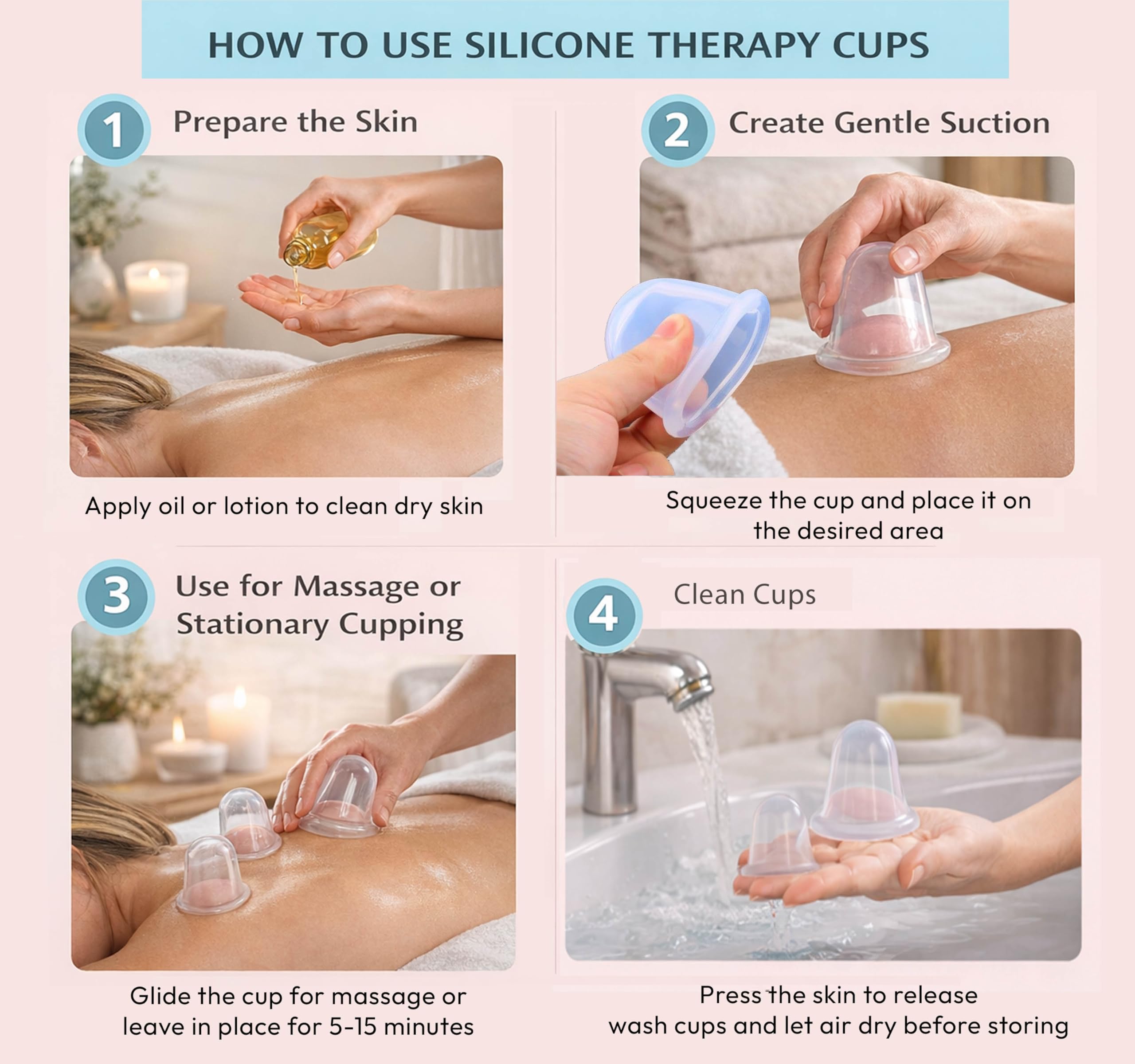 HOW TO USE SILICONE THERAPY CUPS

1 Prepare the Skin

Apply oil or lotion to clean dry skin

2 Create Gentle Suction

Squeeze the cup and place it on the desired area

3 Use for Massage or Stationary Cupping

Glide the cup for massage or leave in place for 5-15 minutes

4 Clean Cups

Press the skin to release wash cups and let air dry before storing