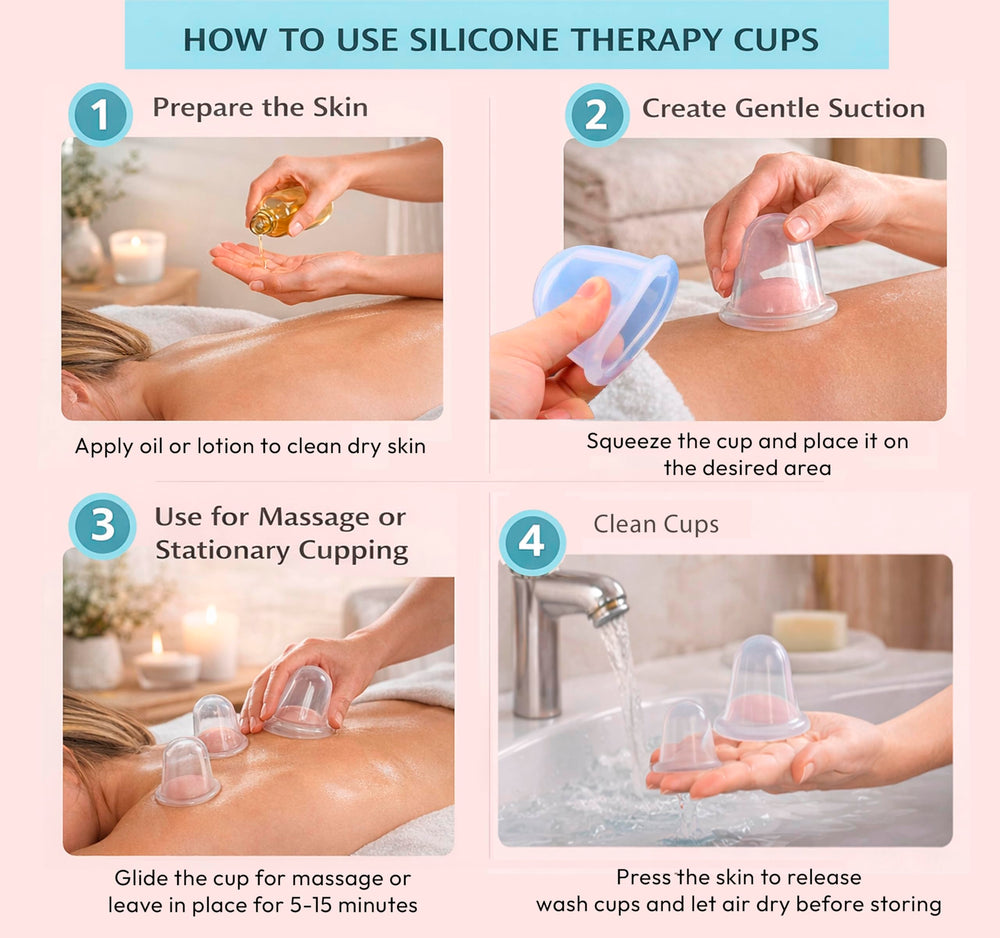 HOW TO USE SILICONE THERAPY CUPS

1 Prepare the Skin

Apply oil or lotion to clean dry skin

2 Create Gentle Suction

Squeeze the cup and place it on the desired area

3 Use for Massage or Stationary Cupping

Glide the cup for massage or leave in place for 5-15 minutes

4 Clean Cups

Press the skin to release wash cups and let air dry before storing