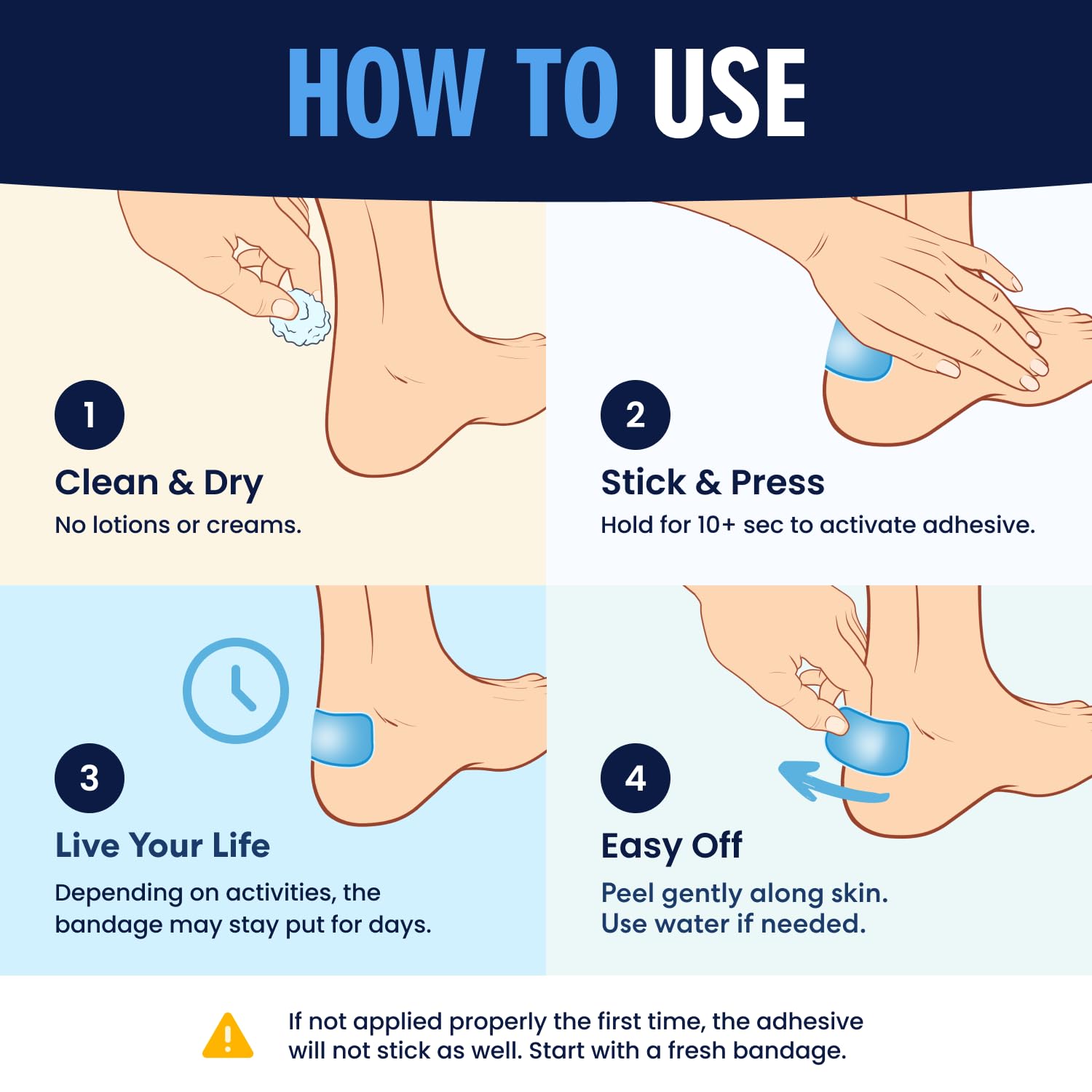 HOW TO USE

1
Clean & Dry
No lotions or creams.

2
Stick & Press
Hold for 10+ sec to activate adhesive.

3
Live Your Life
Depending on activities, the bandage may stay put for days.

4
Easy Off
Peel gently along skin.
Use water if needed.

If not applied properly the first time, the adhesive will not stick as well. Start with a fresh bandage.