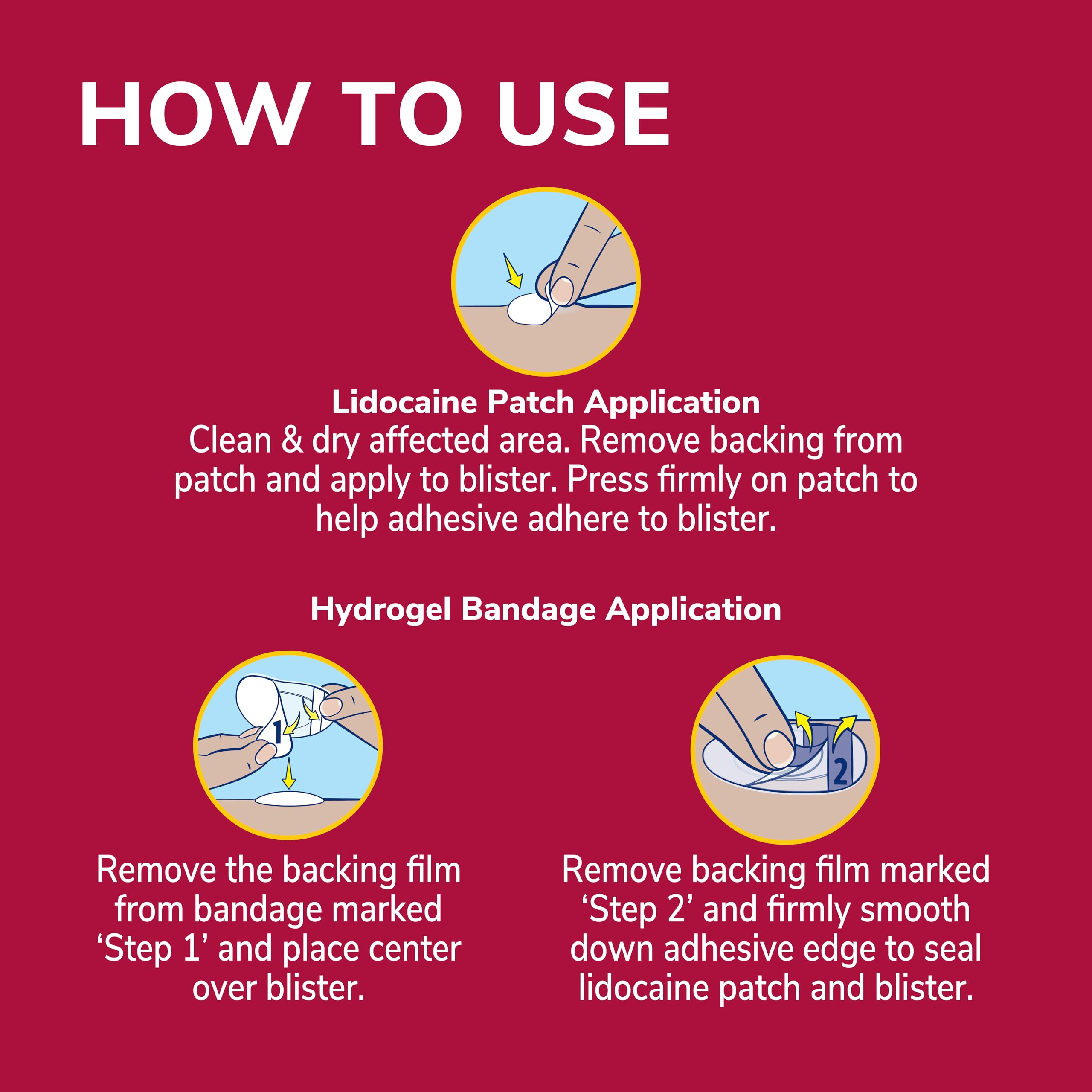 HOW TO USE

Lidocaine Patch Application
Clean & dry affected area. Remove backing from patch and apply to blister. Press firmly on patch to help adhesive adhere to blister.

Hydrogel Bandage Application

1

Remove the backing film from bandage marked ‘Step 1’ and place center over blister.

2

Remove backing film marked ‘Step 2’ and firmly smooth down adhesive edge to seal lidocaine patch and blister.