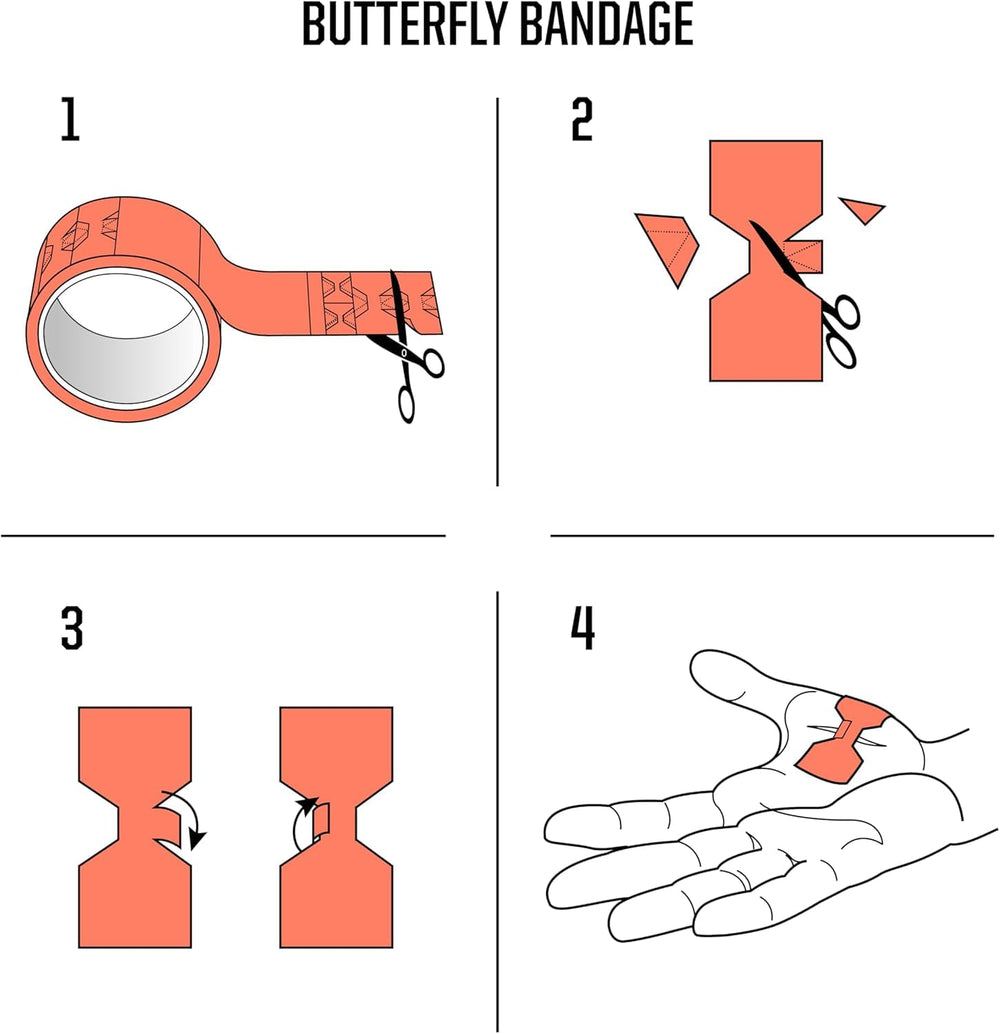 BUTTERFLY BANDAGE

1

2

3

4