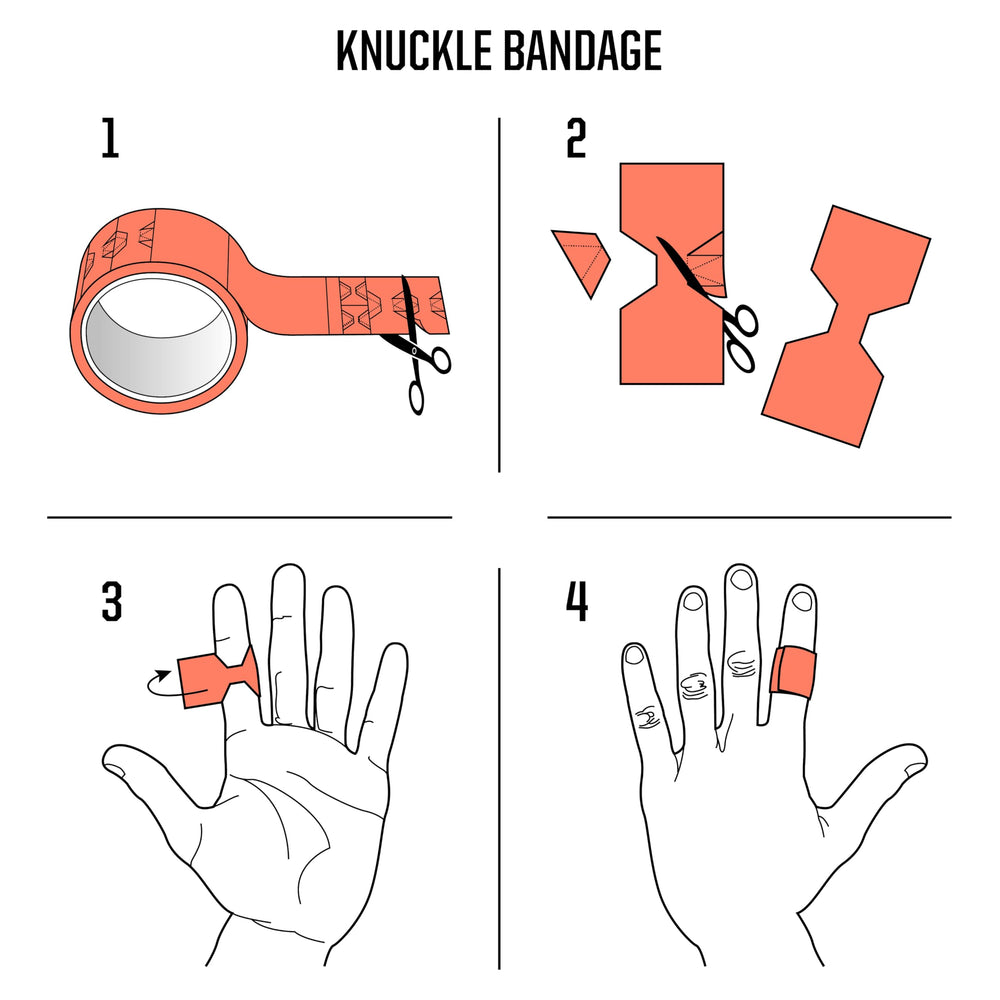 KNUCKLE BANDAGE

1

2

3

4