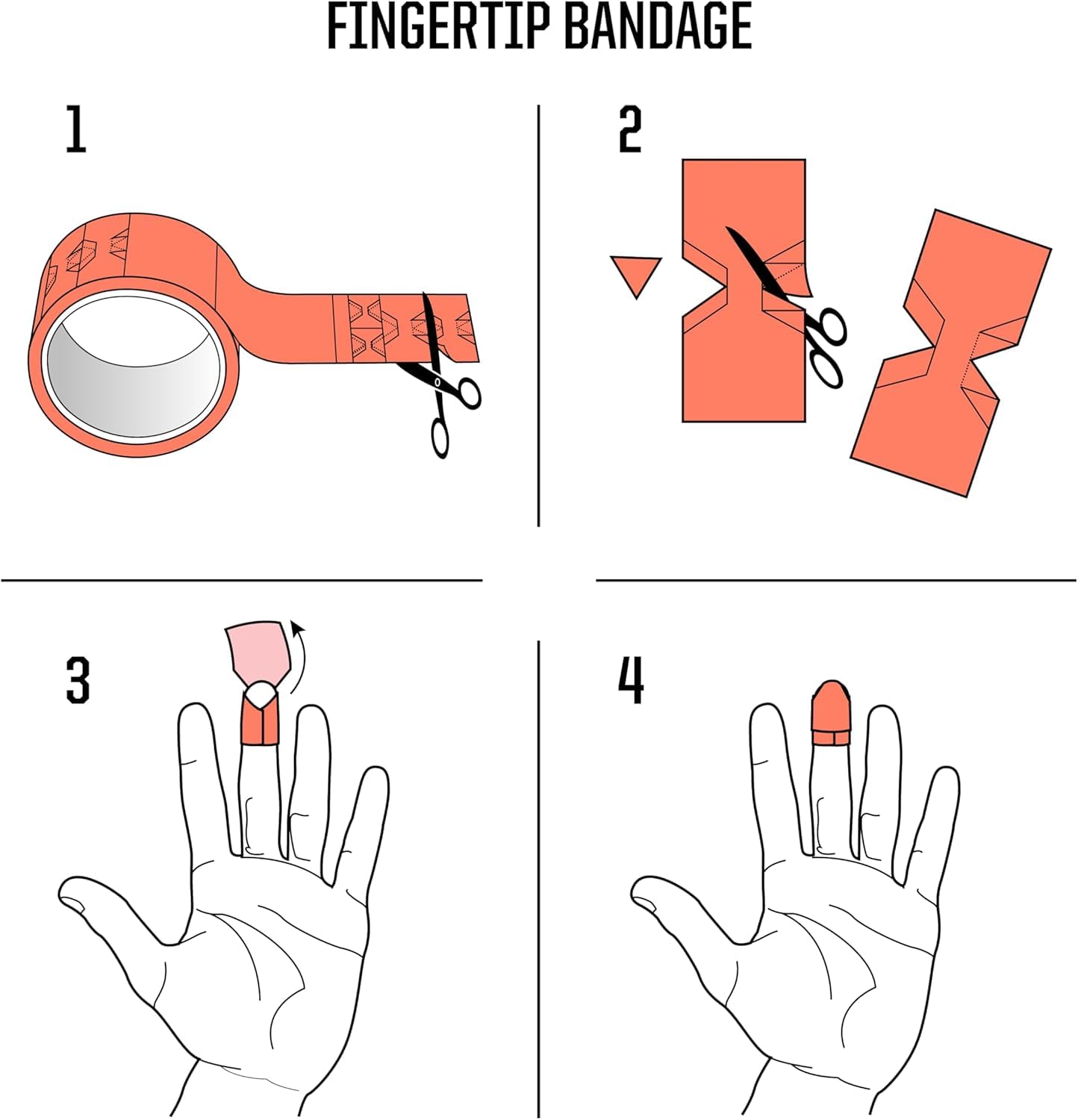 FINGERTIP BANDAGE

1

2

3

4