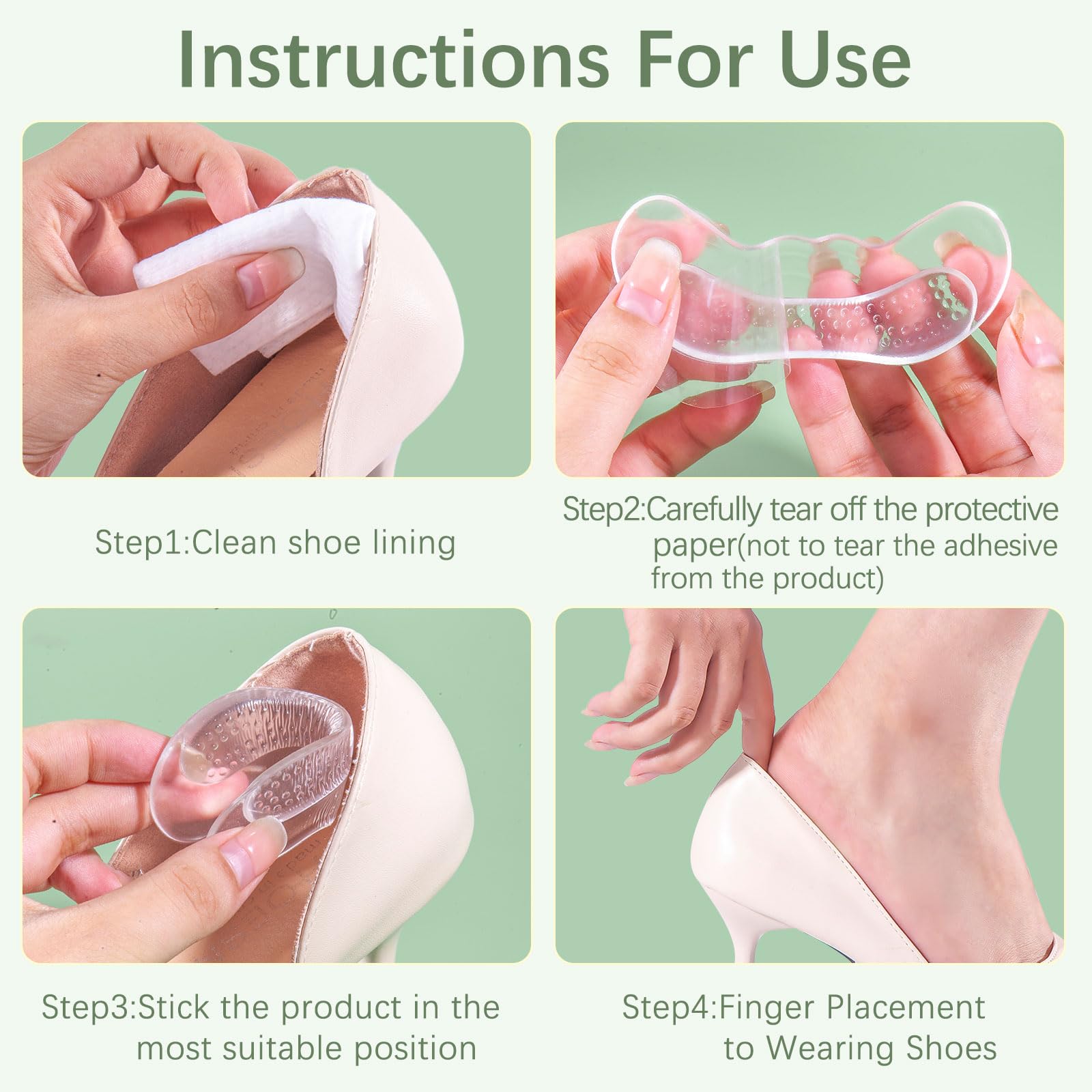 Instructions For Use

Step1:Clean shoe lining

Step2:Carefully tear off the protective paper(not to tear the adhesive from the product)

Step3:Stick the product in the most suitable position

Step4:Finger Placement to Wearing Shoes