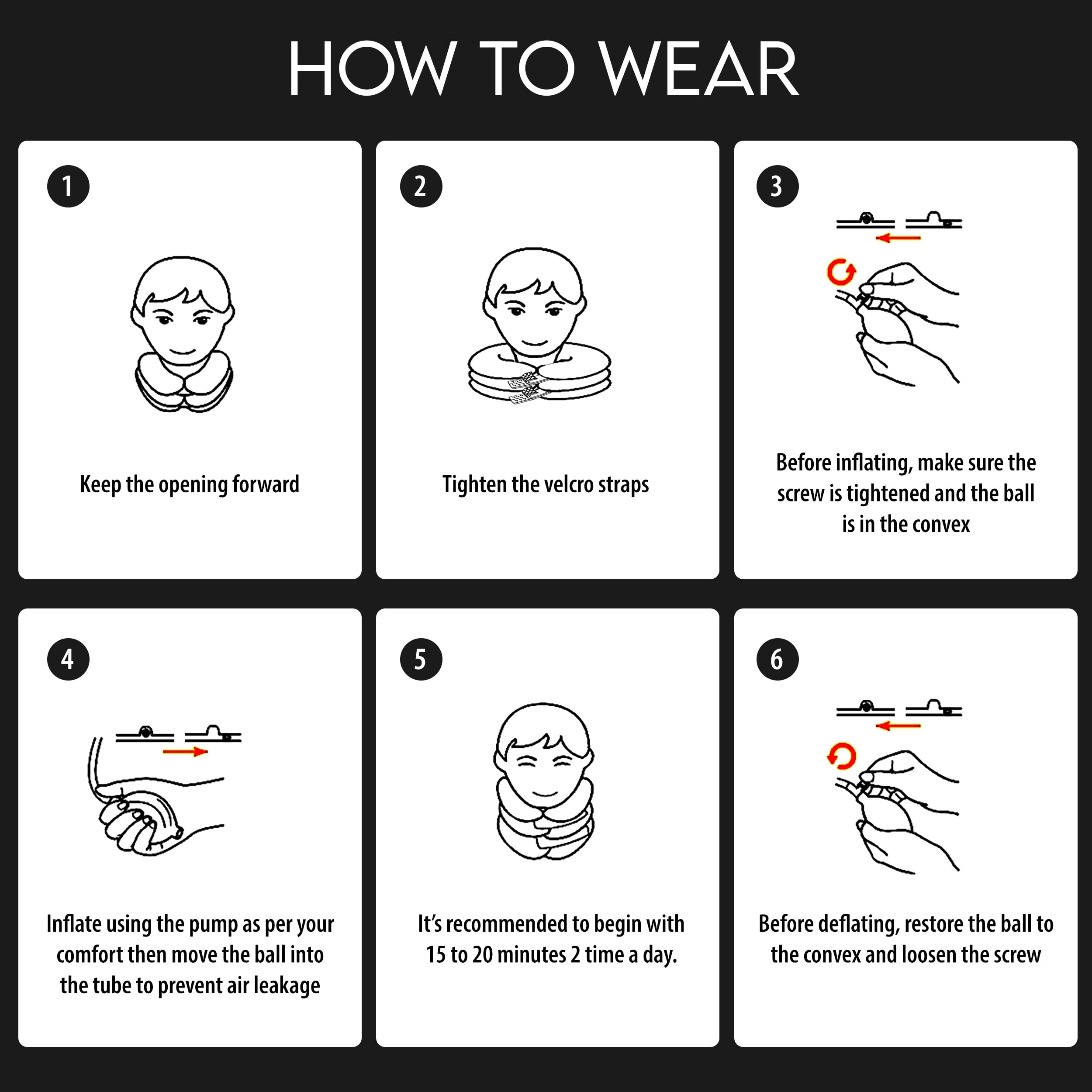 HOW TO WEAR

1

Keep the opening forward

2

Tighten the velcro straps

3

Before inflating, make sure the screw is tightened and the ball is in the convex

4

Inflate using the pump as per your comfort then move the ball into the tube to prevent air leakage

5

It's recommended to begin with 15 to 20 minutes 2 time a day.

6

Before deflating, restore the ball to the convex and loosen the screw