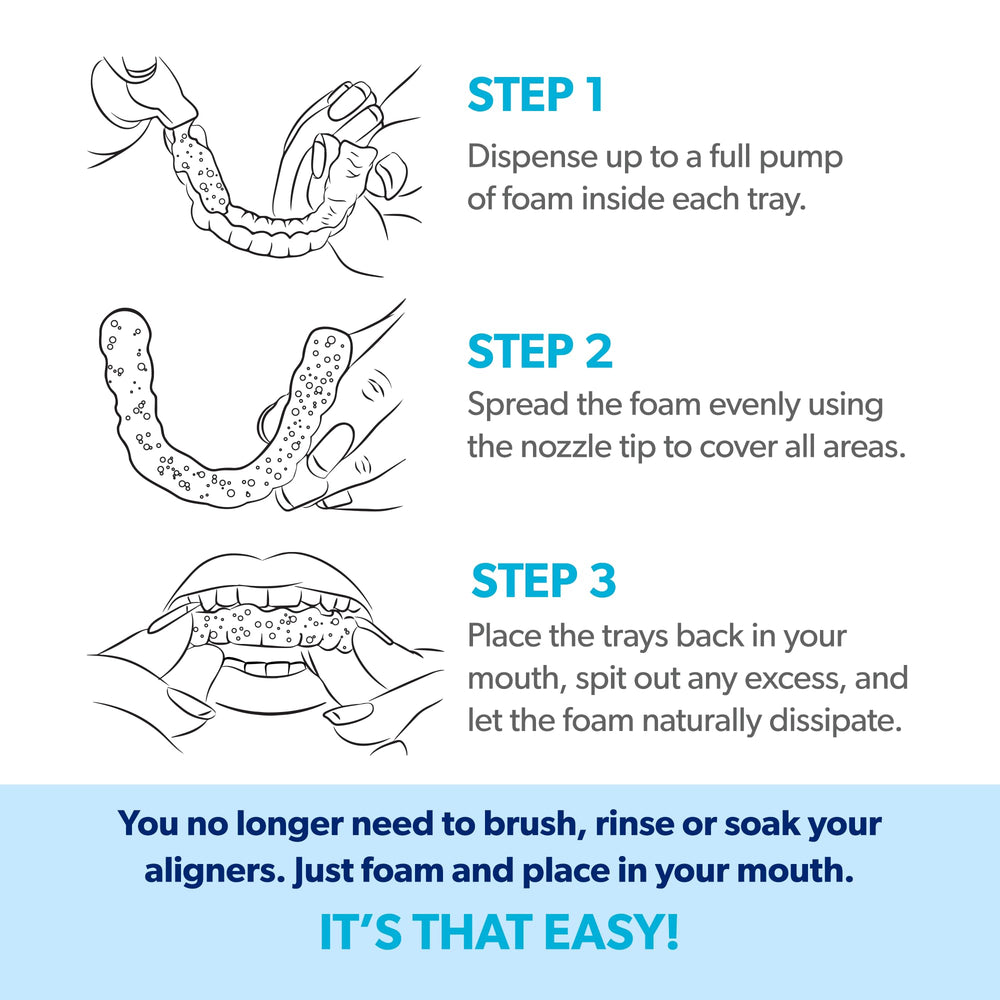 STEP 1
Dispense up to a full pump of foam inside each tray.

STEP 2
Spread the foam evenly using the nozzle tip to cover all areas.

STEP 3
Place the trays back in your mouth, spit out any excess, and let the foam naturally dissipate.

You no longer need to brush, rinse or soak your aligners. Just foam and place in your mouth.

IT'S THAT EASY!