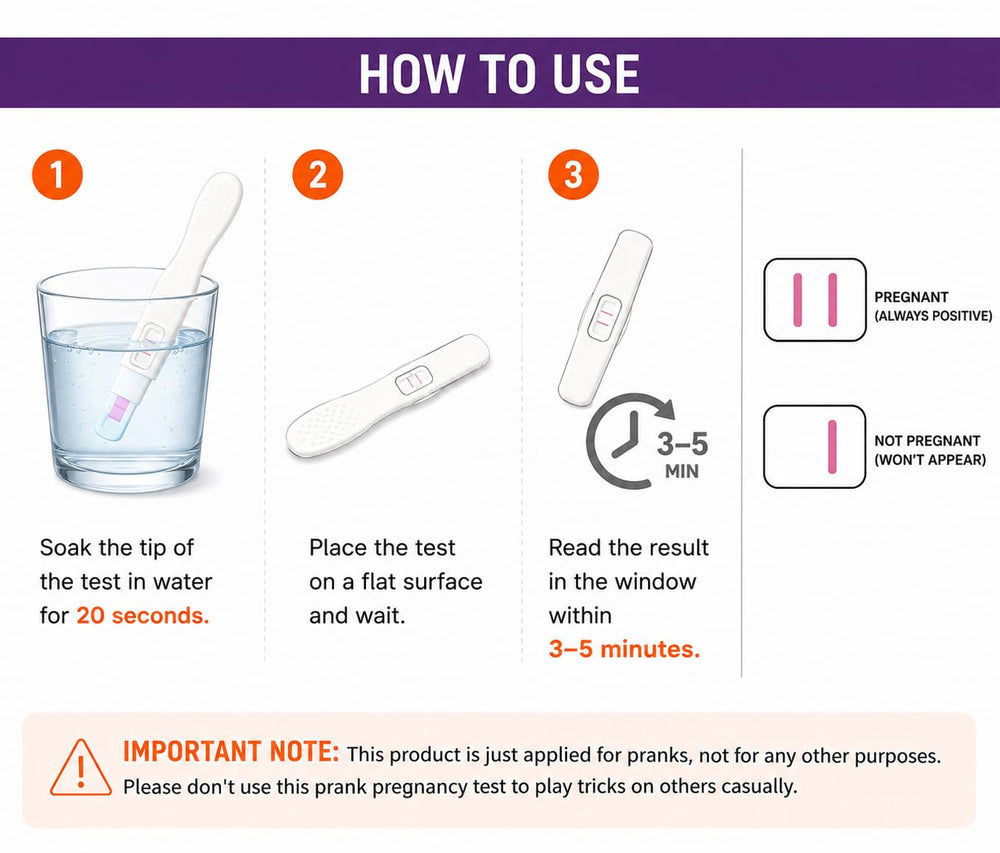 HOW TO USE

1

Soak the tip of the test in water for 20 seconds.

2

Place the test on a flat surface and wait.

3

3–5 MIN

Read the result in the window within 3–5 minutes.

PREGNANT (ALWAYS POSITIVE)

NOT PREGNANT (WON'T APPEAR)

IMPORTANT NOTE: This product is just applied for pranks, not for any other purposes. Please don't use this prank pregnancy test to play tricks on others casually.