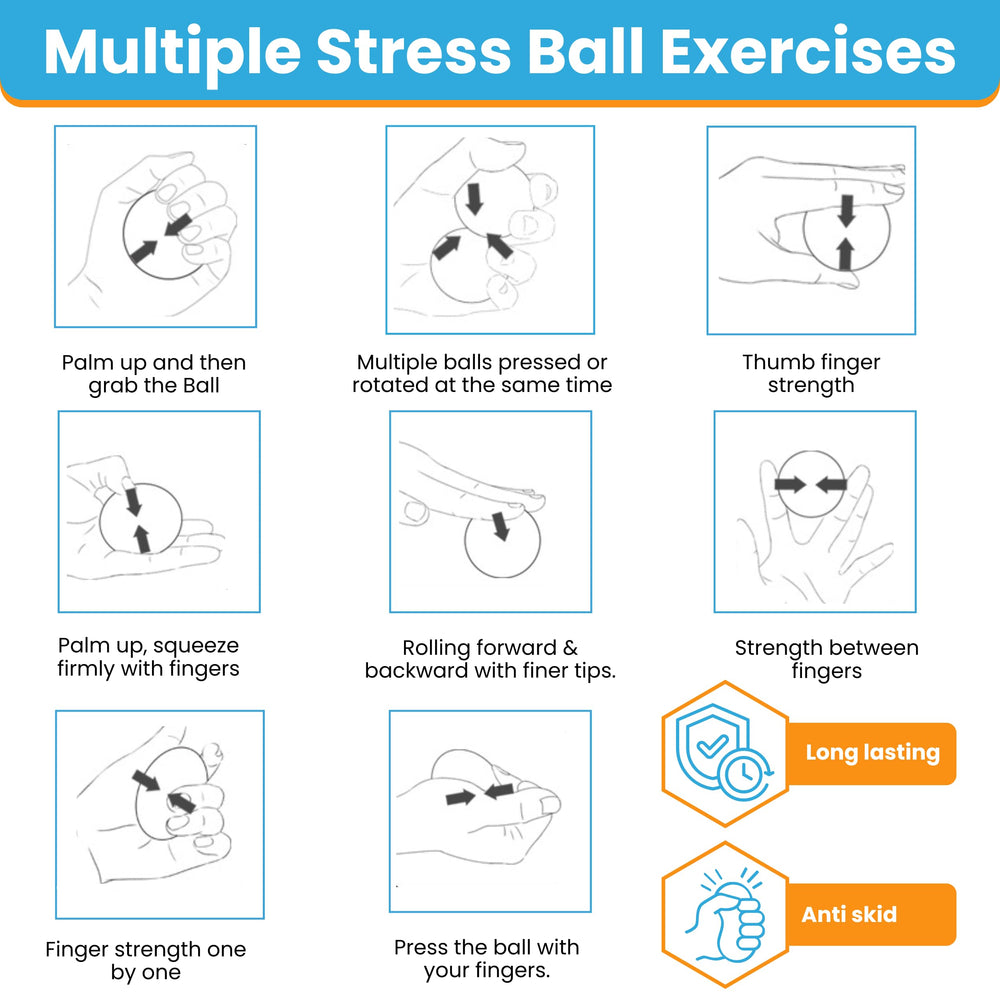 Multiple Stress Ball Exercises

Palm up and then grab the Ball

Multiple balls pressed or rotated at the same time

Thumb finger strength

Palm up, squeeze firmly with fingers

Rolling forward & backward with finer tips.

Strength between fingers

Finger strength one by one

Press the ball with your fingers.

Long lasting

Anti skid