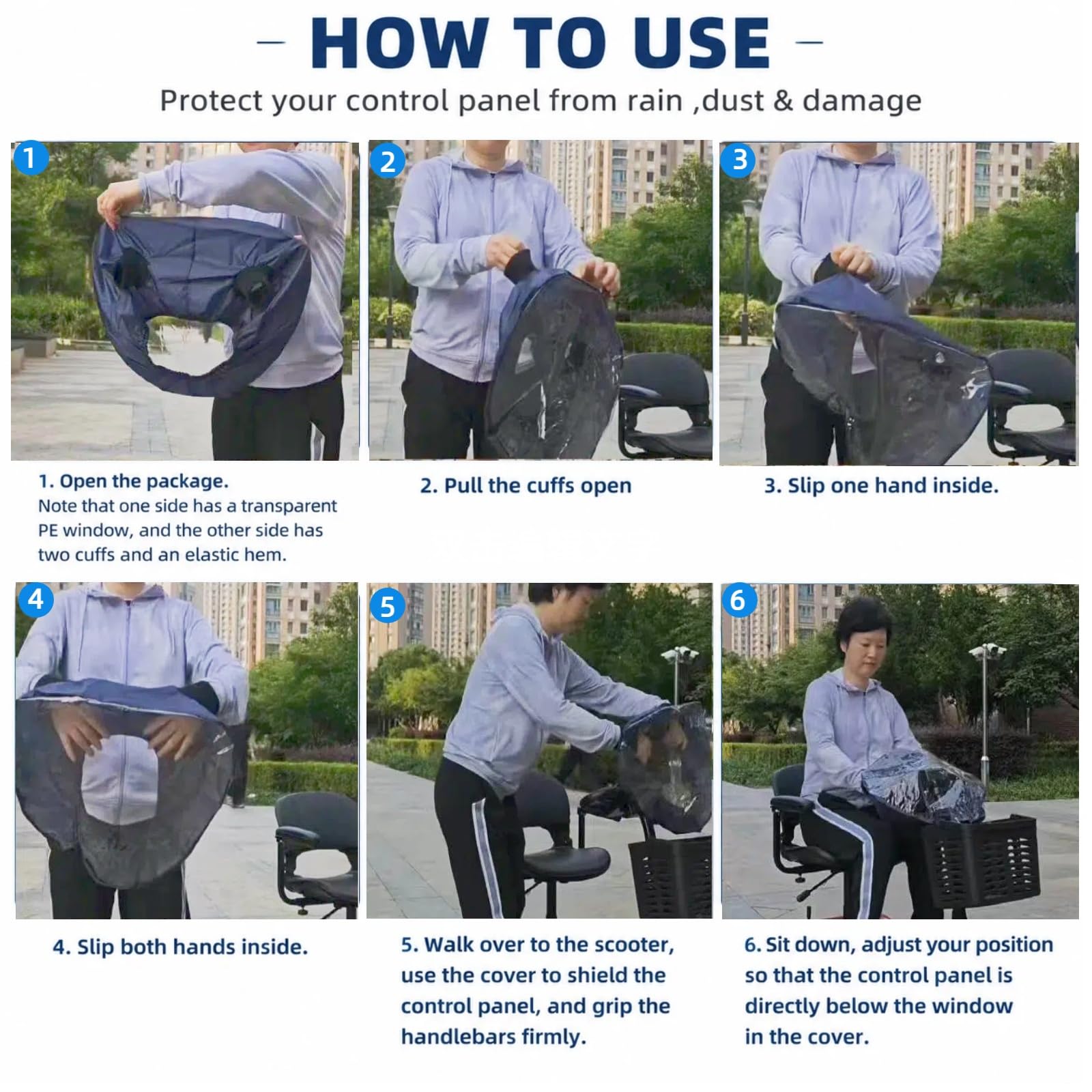 – HOW TO USE –

Protect your control panel from rain ,dust & damage

1

2

3

1. Open the package.
Note that one side has a transparent PE window, and the other side has two cuffs and an elastic hem.

2. Pull the cuffs open

3. Slip one hand inside.

4

5

6

4. Slip both hands inside.

5. Walk over to the scooter, use the cover to shield the control panel, and grip the handlebars firmly.

6. Sit down, adjust your position so that the control panel is directly below the window in the cover.