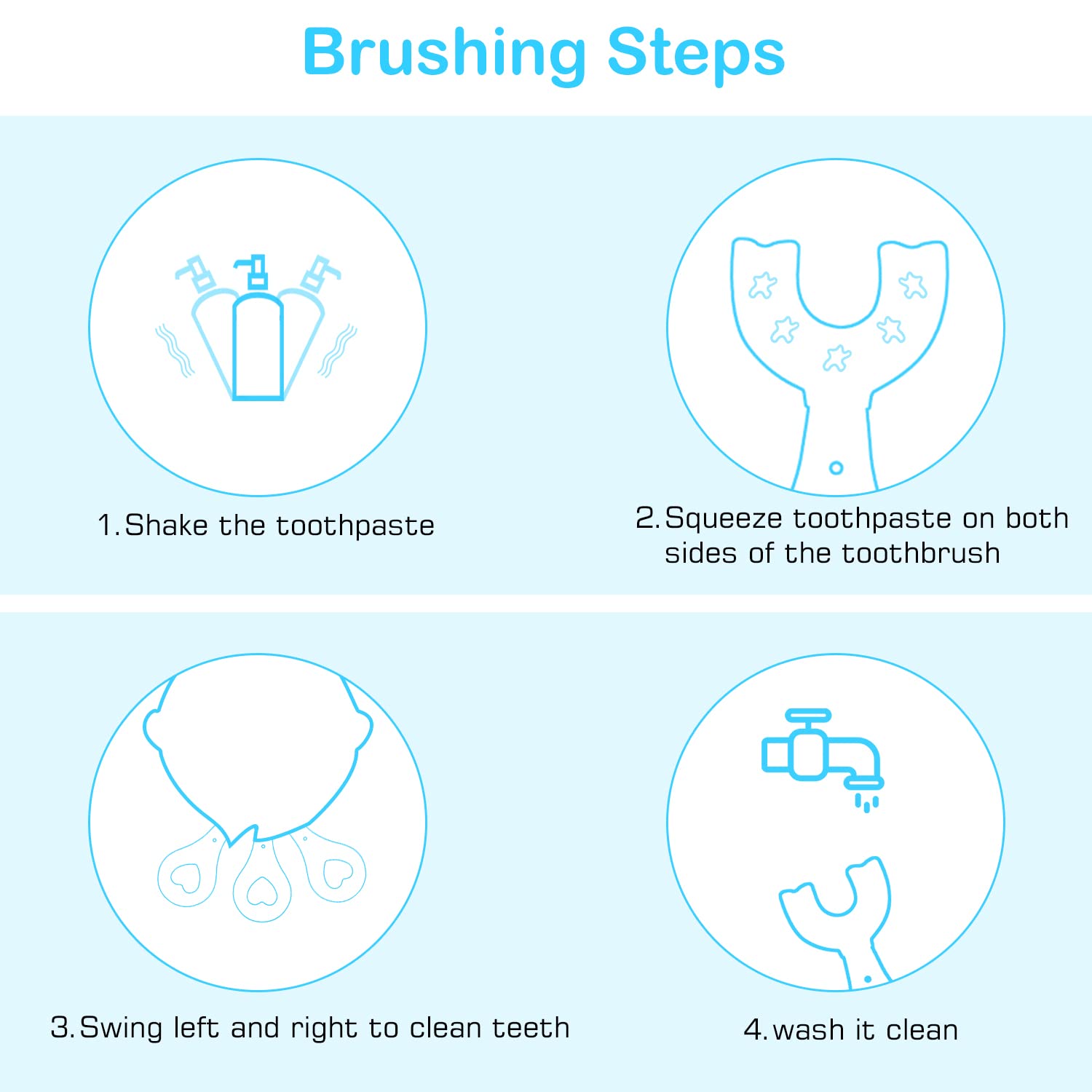 Brushing Steps

1.Shake the toothpaste

2.Squeeze toothpaste on both sides of the toothbrush

3.Swing left and right to clean teeth

4.wash it clean