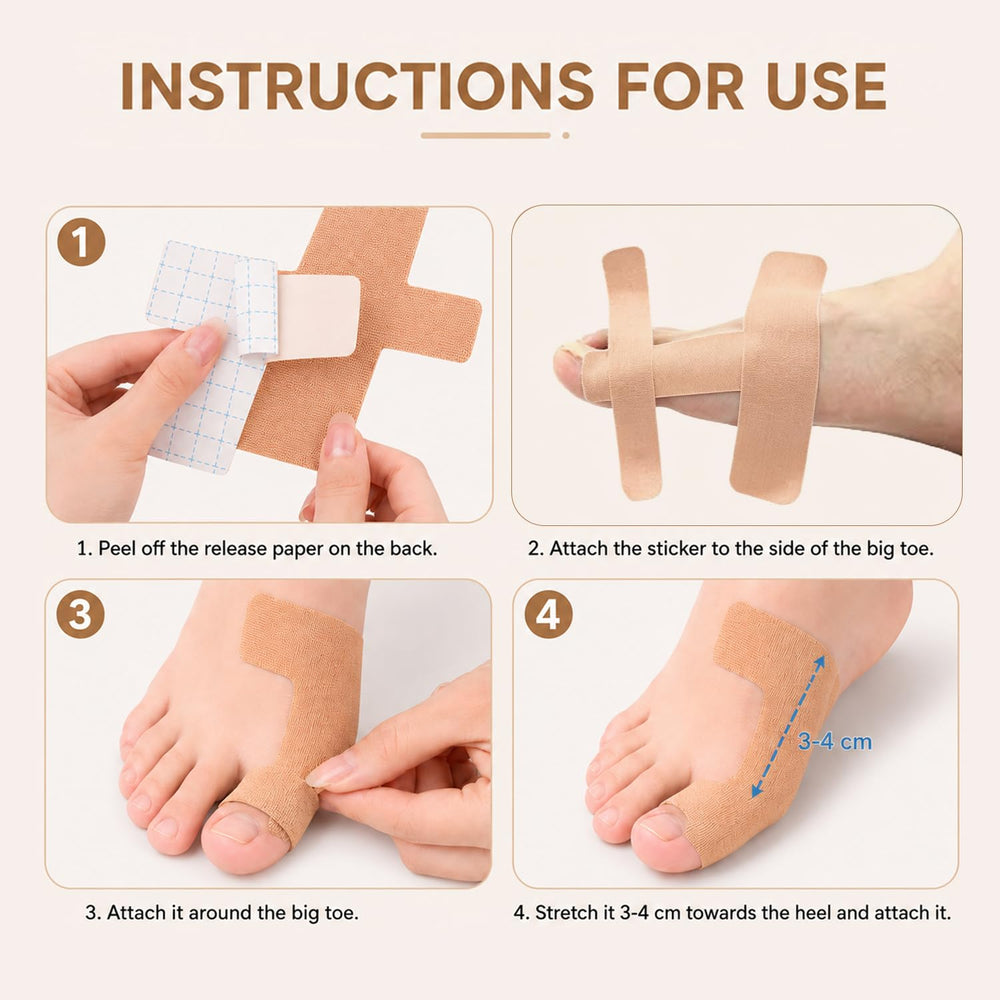 INSTRUCTIONS FOR USE

1

1. Peel off the release paper on the back.

2. Attach the sticker to the side of the big toe.

3

3. Attach it around the big toe.

4

3-4 cm

4. Stretch it 3-4 cm towards the heel and attach it.