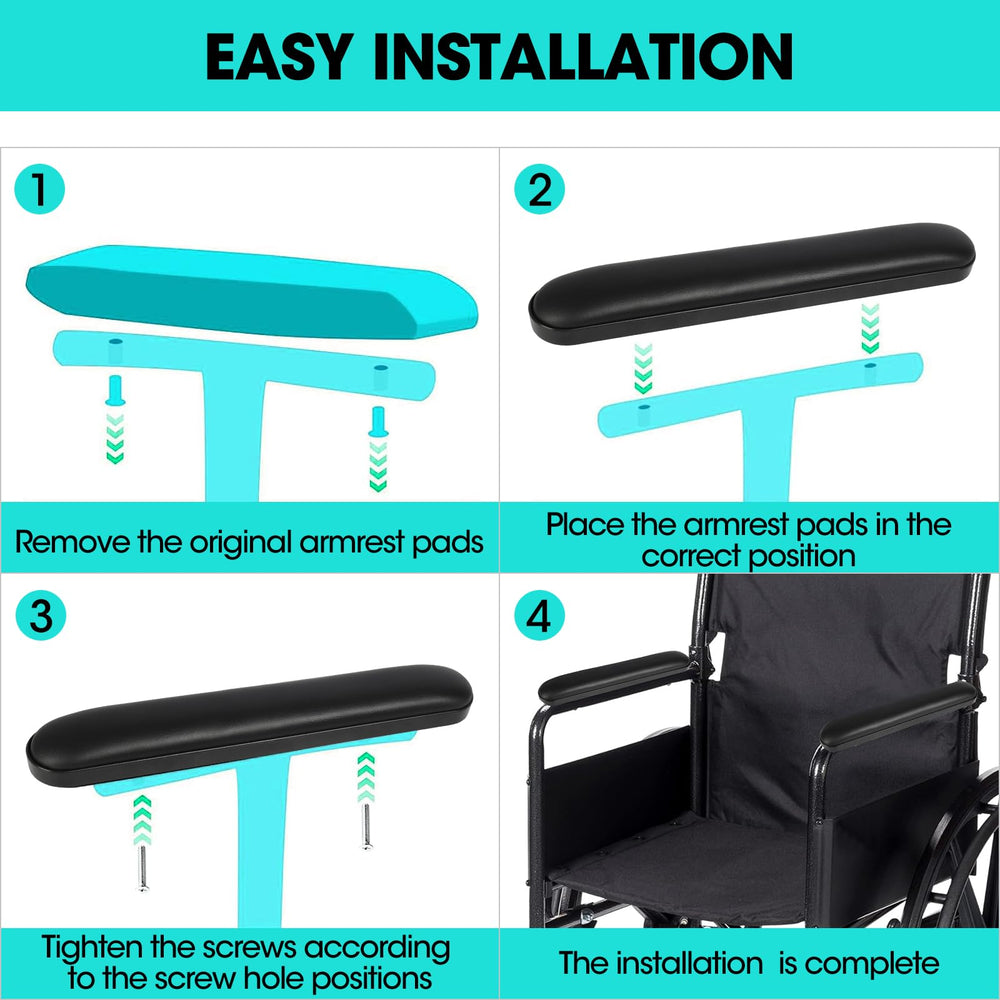 EASY INSTALLATION

1

Remove the original armrest pads

2

Place the armrest pads in the correct position

3

Tighten the screws according to the screw hole positions

4

The installation  is complete