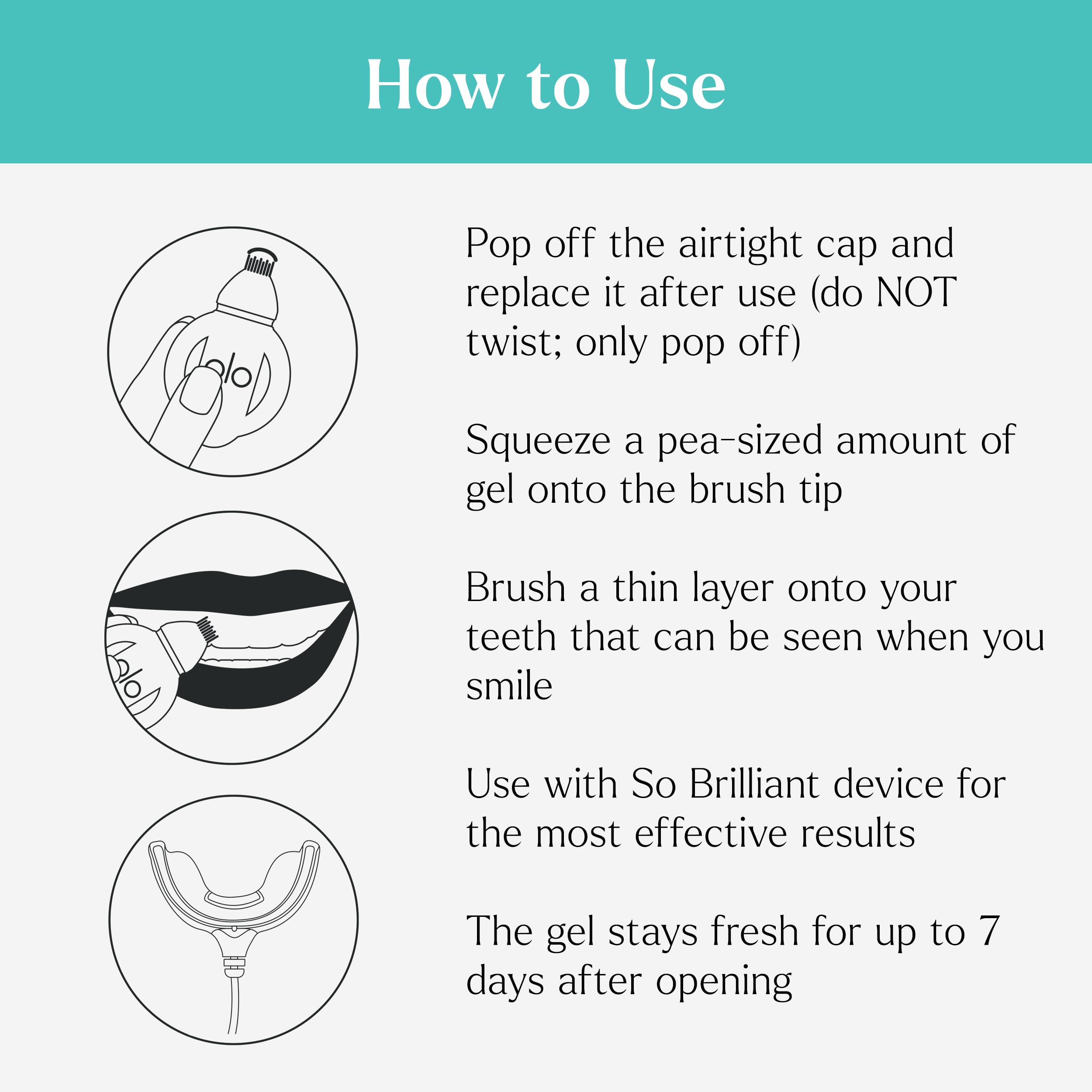 How to Use

Pop off the airtight cap and replace it after use (do NOT twist; only pop off)

Squeeze a pea-sized amount of gel onto the brush tip

Brush a thin layer onto your teeth that can be seen when you smile

Use with So Brilliant device for the most effective results

The gel stays fresh for up to 7 days after opening