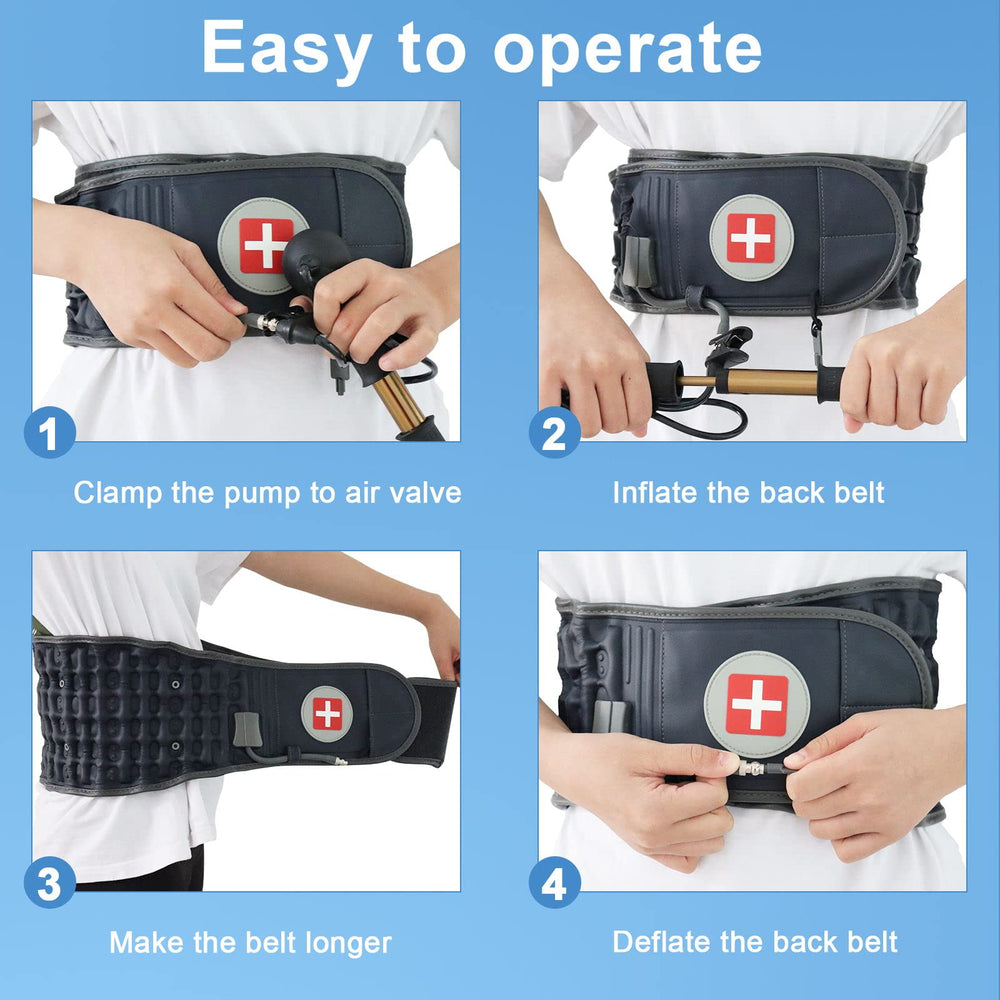 Easy to operate

1

Clamp the pump to air valve

2

Inflate the back belt

3

Make the belt longer

4

Deflate the back belt