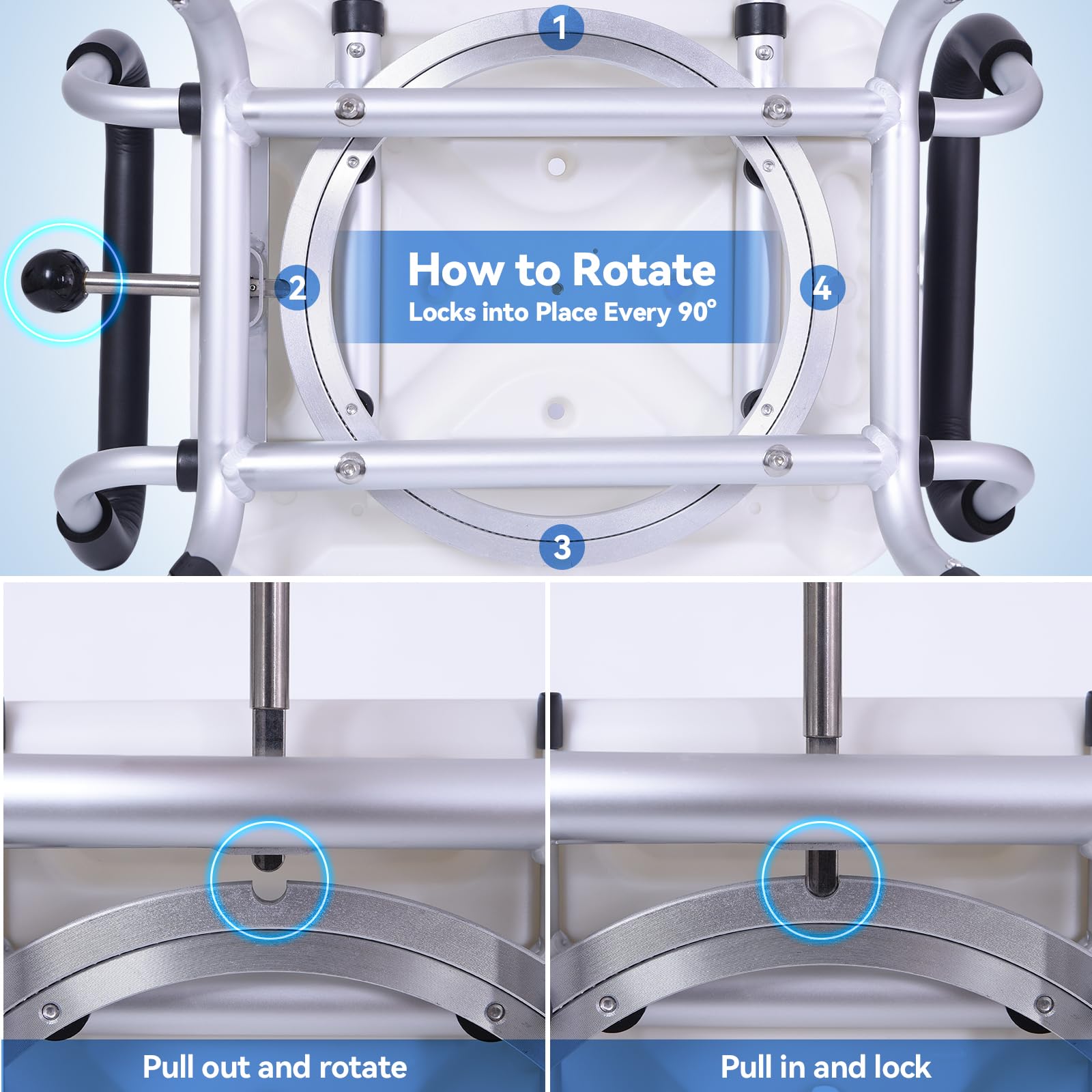 1

2

How to Rotate
Locks into Place Every 90°

4

3

Pull out and rotate

Pull in and lock