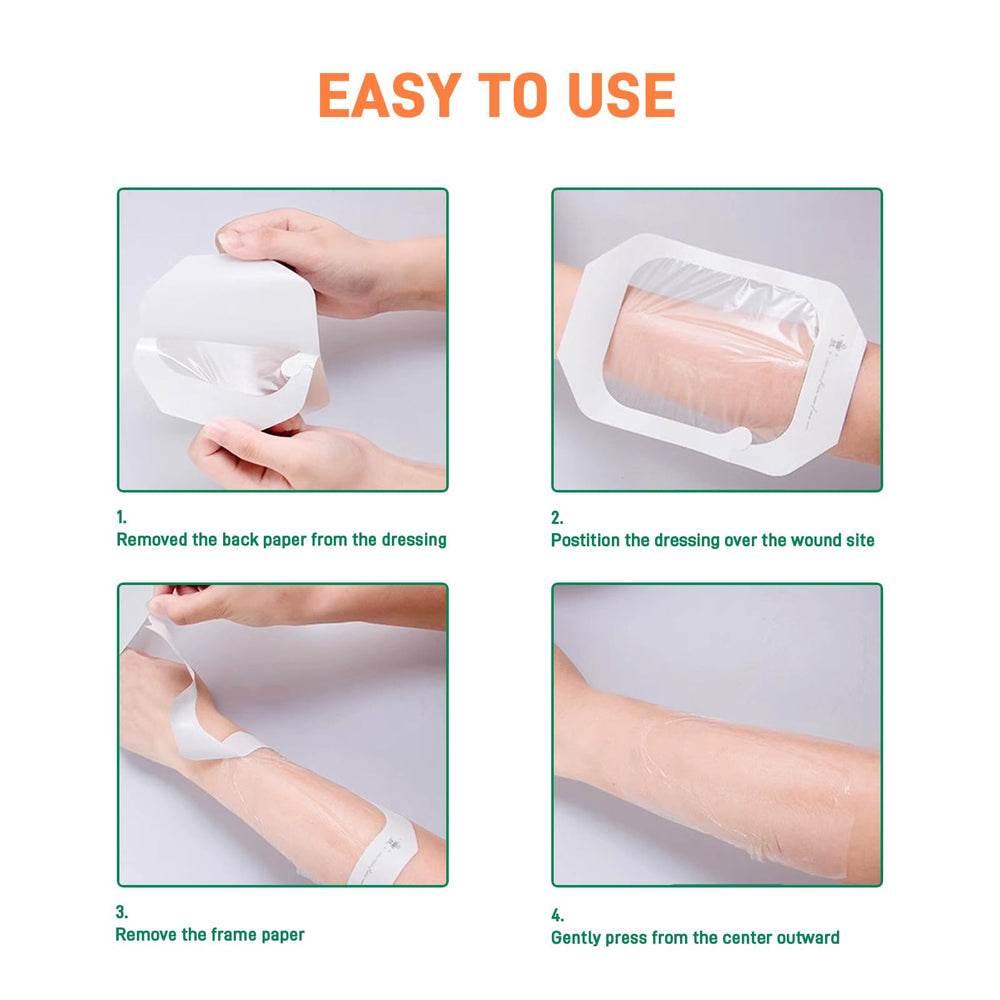 EASY TO USE

1.
Removed the back paper from the dressing

2.
Postition the dressing over the wound site

3.
Remove the frame paper

4.
Gently press from the center outward