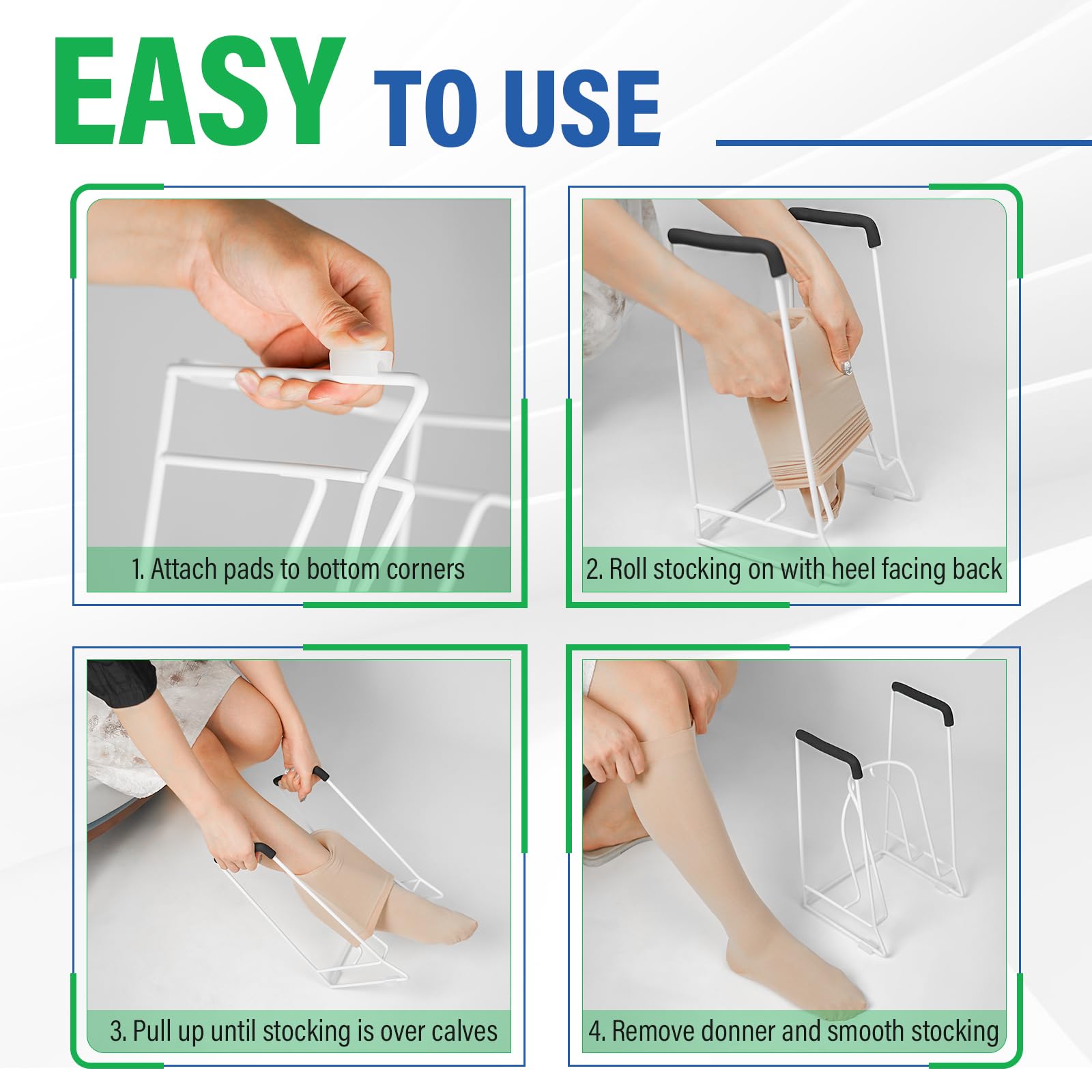 EASY TO USE

1. Attach pads to bottom corners

2. Roll stocking on with heel facing back

3. Pull up until stocking is over calves

4. Remove donner and smooth stocking