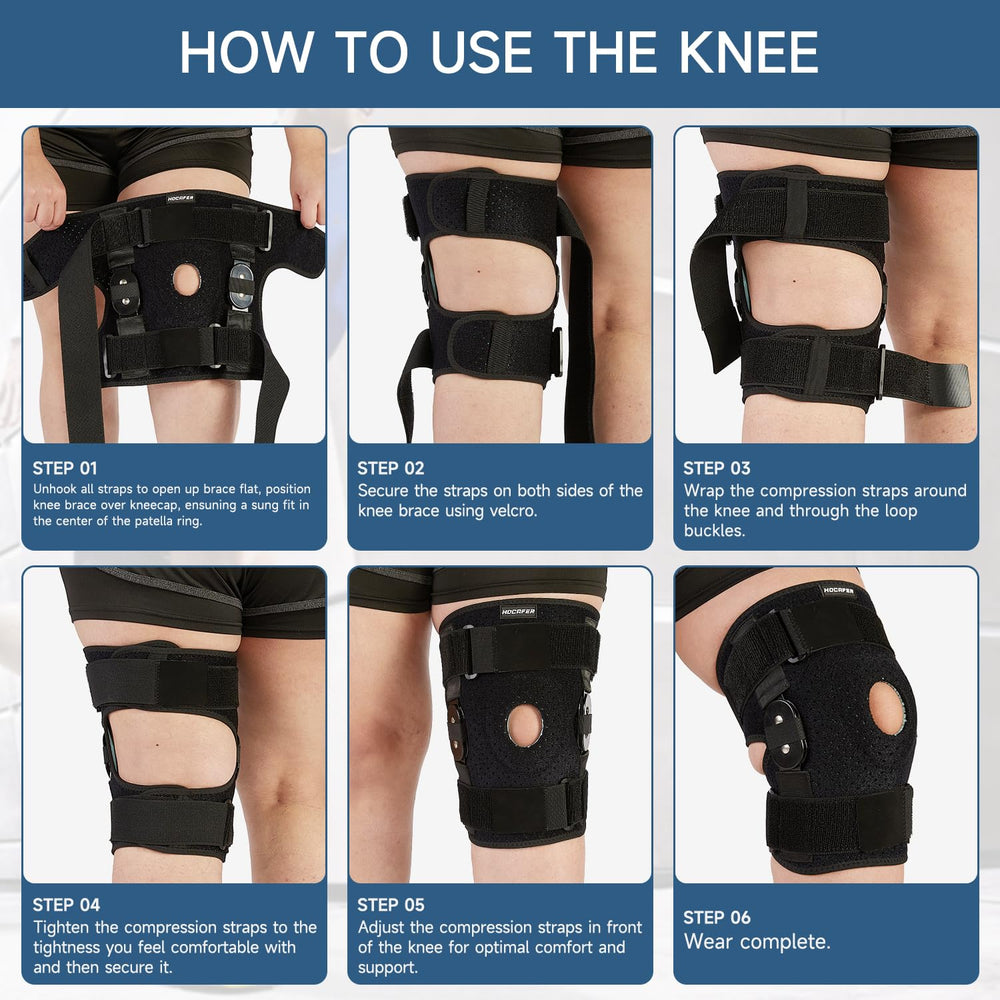 HOW TO USE THE KNEE

HOCAFER

STEP 01
Unhook all straps to open up brace flat, position knee brace over kneecap, ensuning a sung fit in the center of the patella ring.

STEP 02
Secure the straps on both sides of the knee brace using velcro.

STEP 03
Wrap the compression straps around the knee and through the loop buckles.

HOCAFER

HOCAFER

STEP 04
Tighten the compression straps to the tightness you feel comfortable with and then secure it.

STEP 05
Adjust the compression straps in front of the knee for optimal comfort and support.

STEP 06
Wear complete.