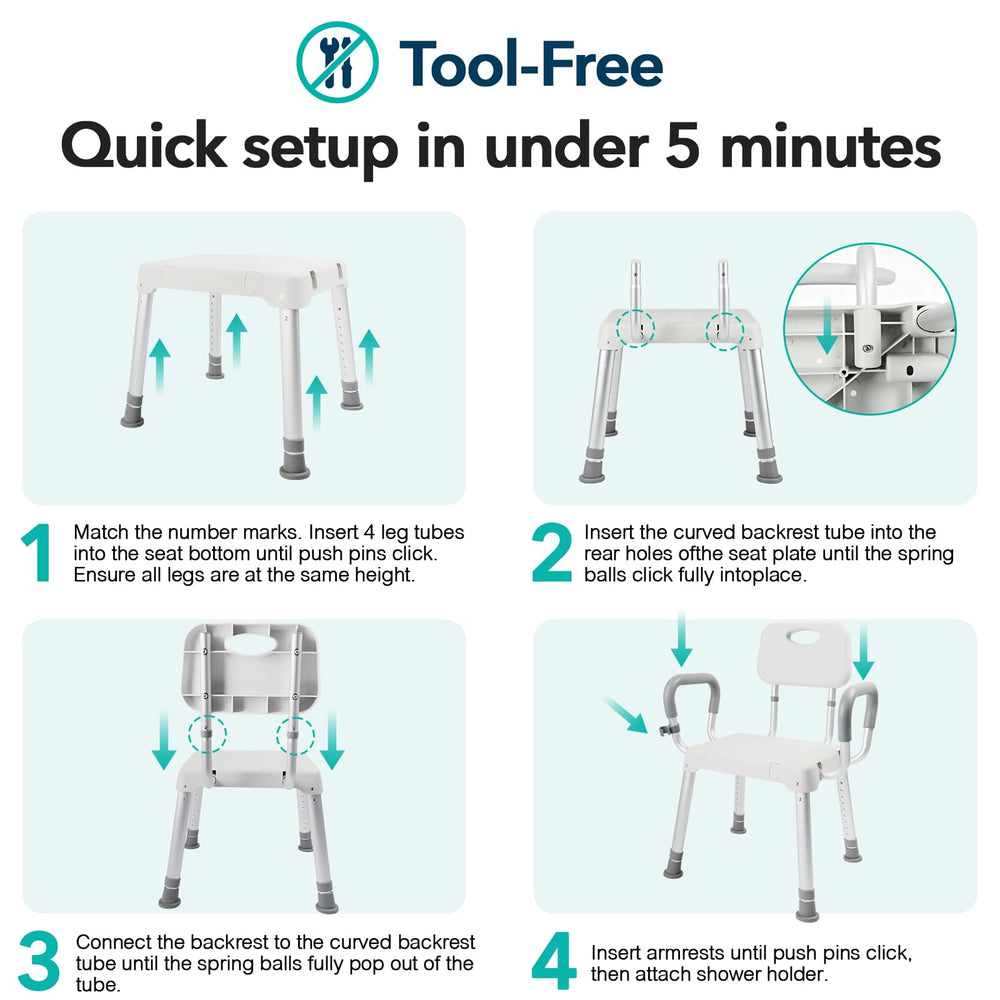 Tool-Free

Quick setup in under 5 minutes

1 Match the number marks. Insert 4 leg tubes into the seat bottom until push pins click. Ensure all legs are at the same height.

2 Insert the curved backrest tube into the rear holes ofthe seat plate until the spring balls click fully intoplace.

3 Connect the backrest to the curved backrest tube until the spring balls fully pop out of the tube.

4 Insert armrests until push pins click, then attach shower holder.