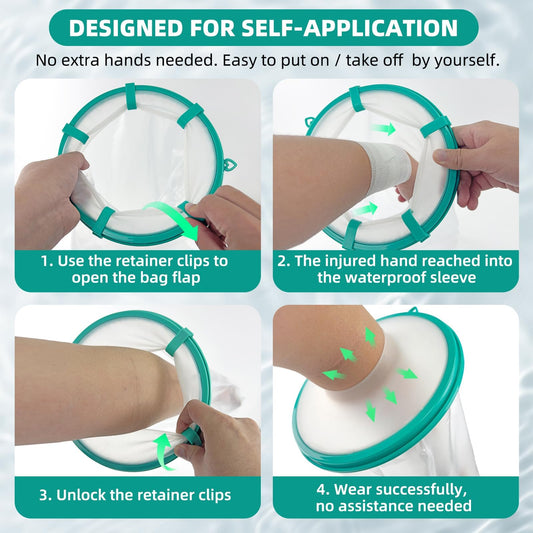 DESIGNED FOR SELF-APPLICATION

No extra hands needed. Easy to put on / take off by yourself.

1. Use the retainer clips to open the bag flap

2. The injured hand reached into the waterproof sleeve

3. Unlock the retainer clips

4. Wear successfully, no assistance needed