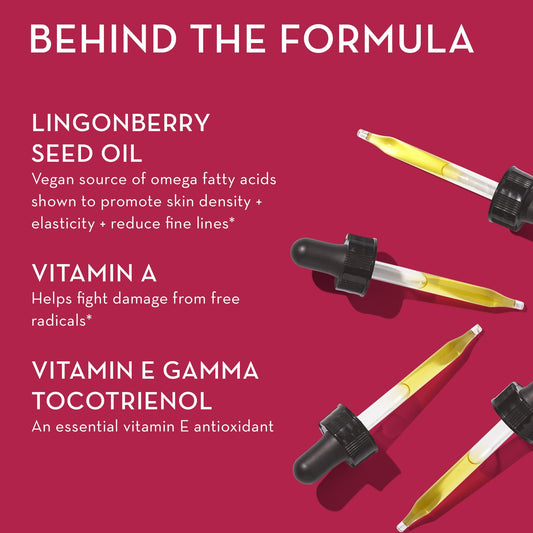 BEHIND THE FORMULA

LINGONBERRY SEED OIL
Vegan source of omega fatty acids shown to promote skin density + elasticity + reduce fine lines*

VITAMIN A
Helps fight damage from free radicals*

VITAMIN E GAMMA TOCOTRIENOL
An essential vitamin E antioxidant