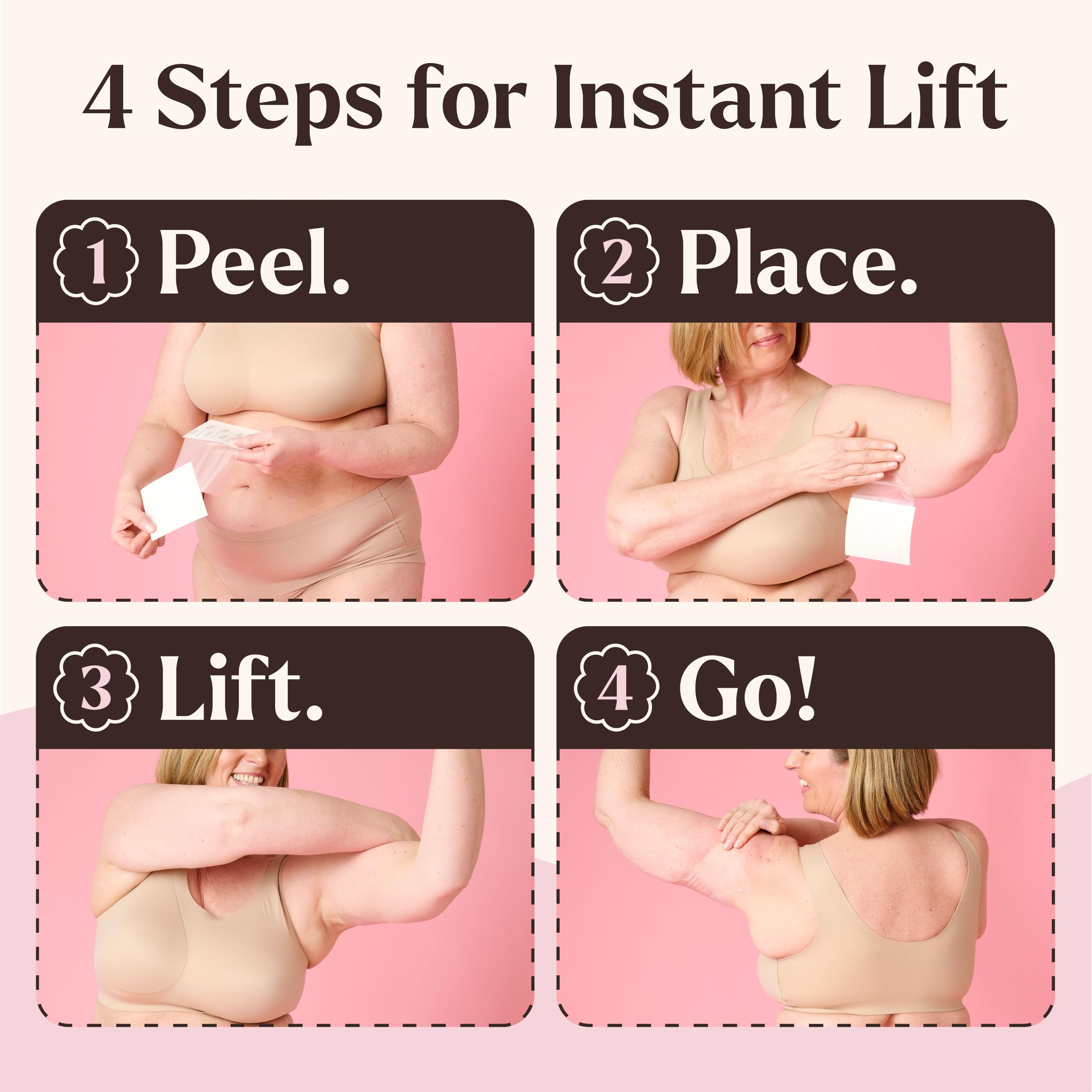 4 Steps for Instant Lift

1 Peel.

2 Place.

3 Lift.

4 Go!