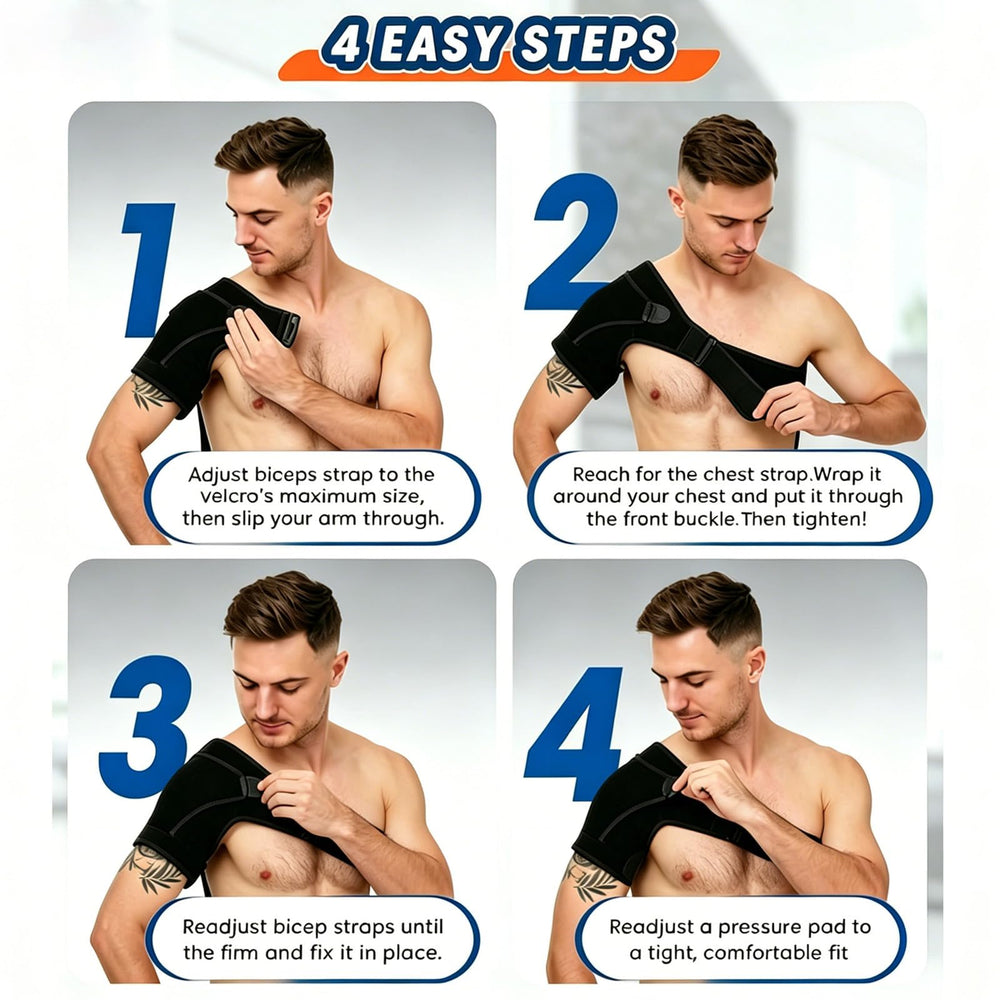 4 EASY STEPS

1

Adjust biceps strap to the velcro's maximum size, then slip your arm through.

2

Reach for the chest strap.Wrap it around your chest and put it through the front buckle.Then tighten!

3

Readjust bicep straps until the firm and fix it in place.

4

Readjust a pressure pad to a tight, comfortable fit