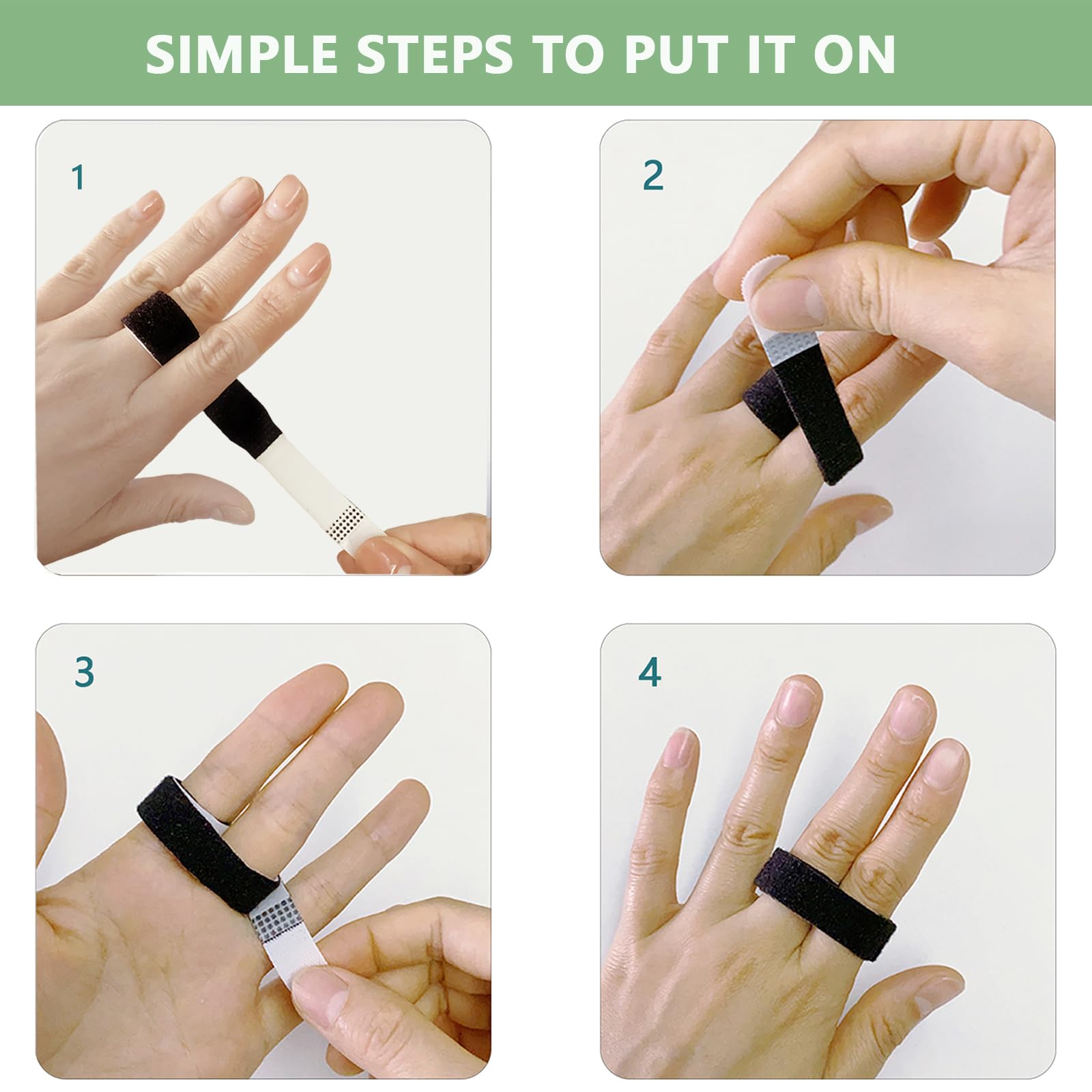 SIMPLE STEPS TO PUT IT ON

1

2

3

4