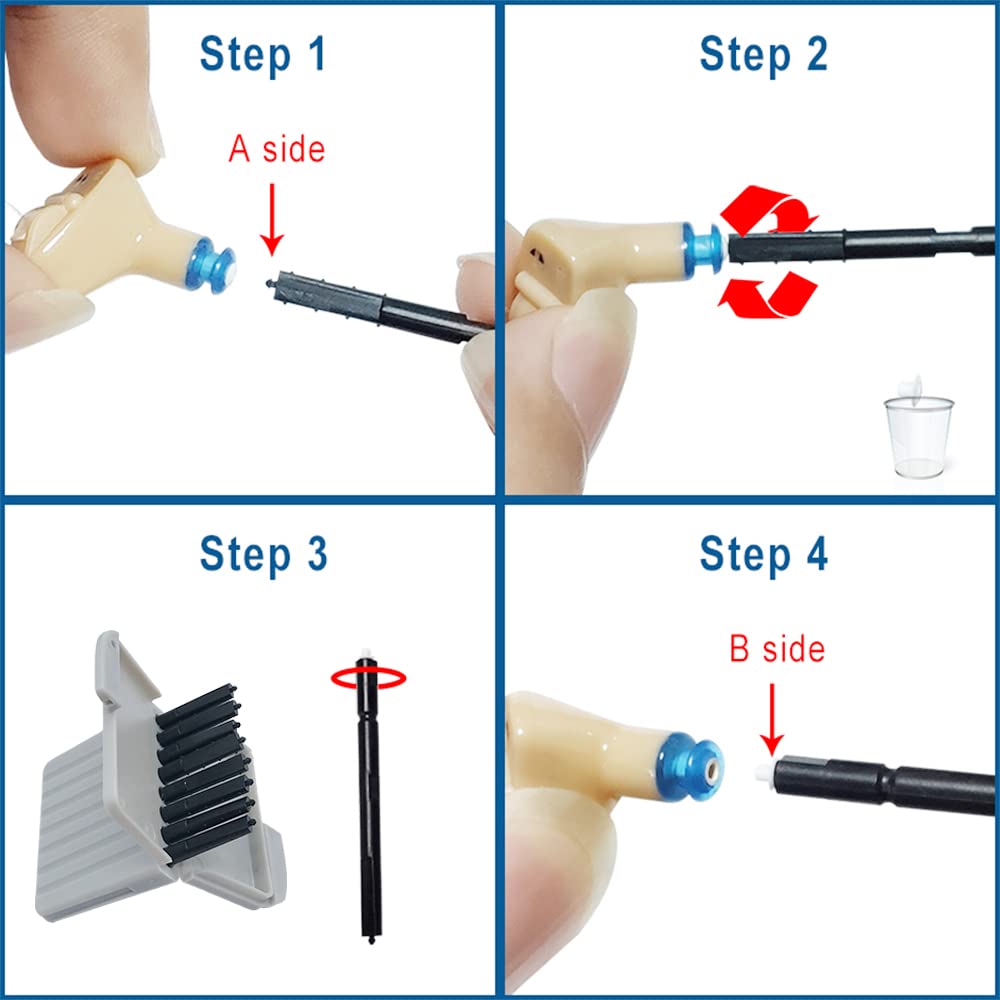 Step 1

A side

Step 2

Step 3

Step 4

B side