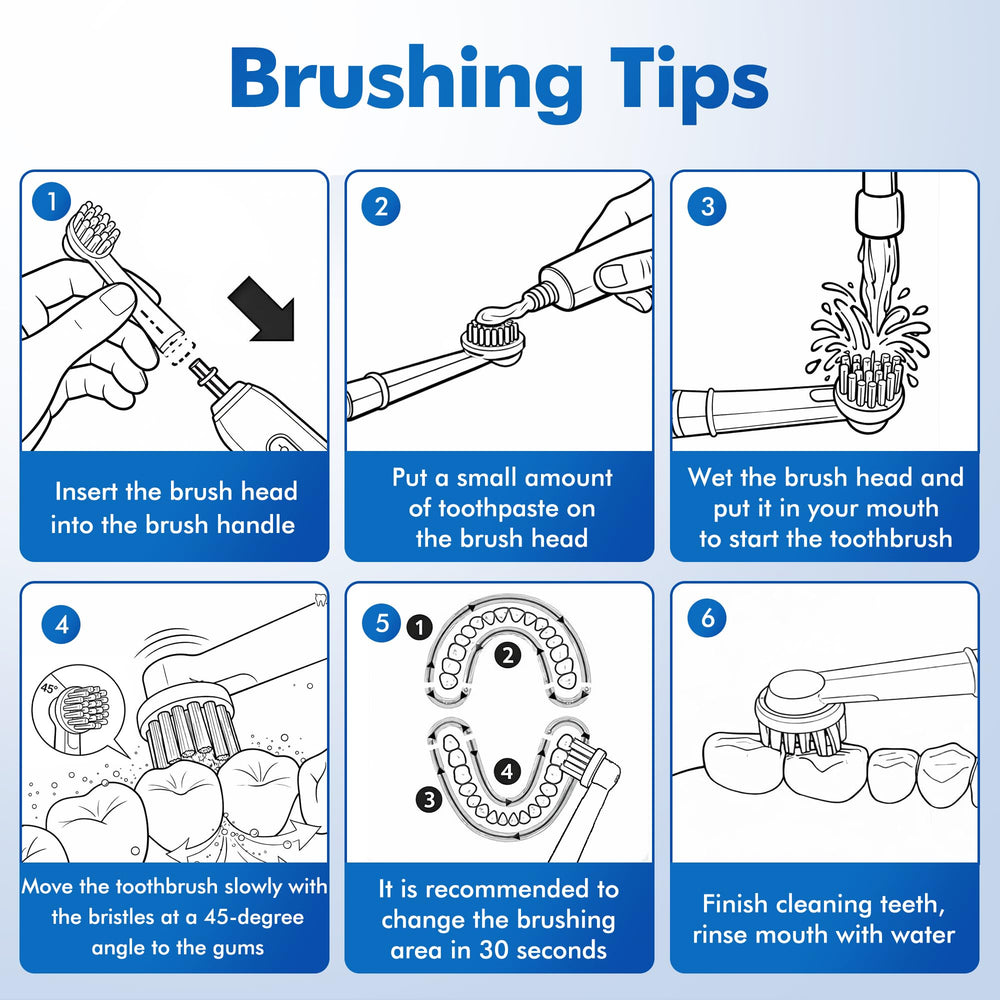 Brushing Tips

1

Insert the brush head into the brush handle

2

Put a small amount of toothpaste on the brush head

3

Wet the brush head and put it in your mouth to start the toothbrush

4

45°

Move the toothbrush slowly with the bristles at a 45-degree angle to the gums

5

1

2

3

4

It is recommended to change the brushing area in 30 seconds

6

Finish cleaning teeth, rinse mouth with water