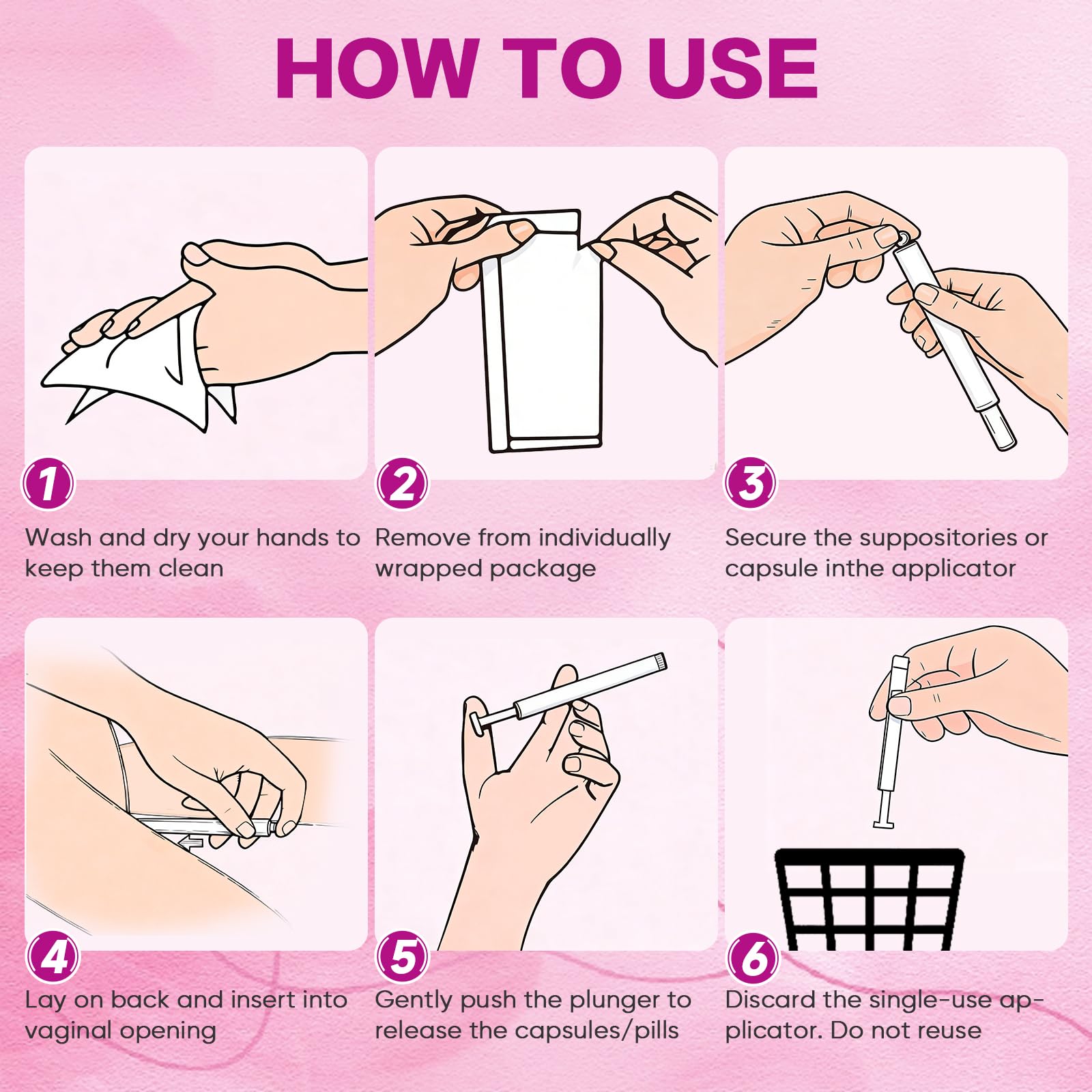 HOW TO USE

1
Wash and dry your hands to keep them clean

2
Remove from individually wrapped package

3
Secure the suppositories or capsule inthe applicator

4
Lay on back and insert into vaginal opening

5
Gently push the plunger to release the capsules/pills

6
Discard the single-use applicator. Do not reuse