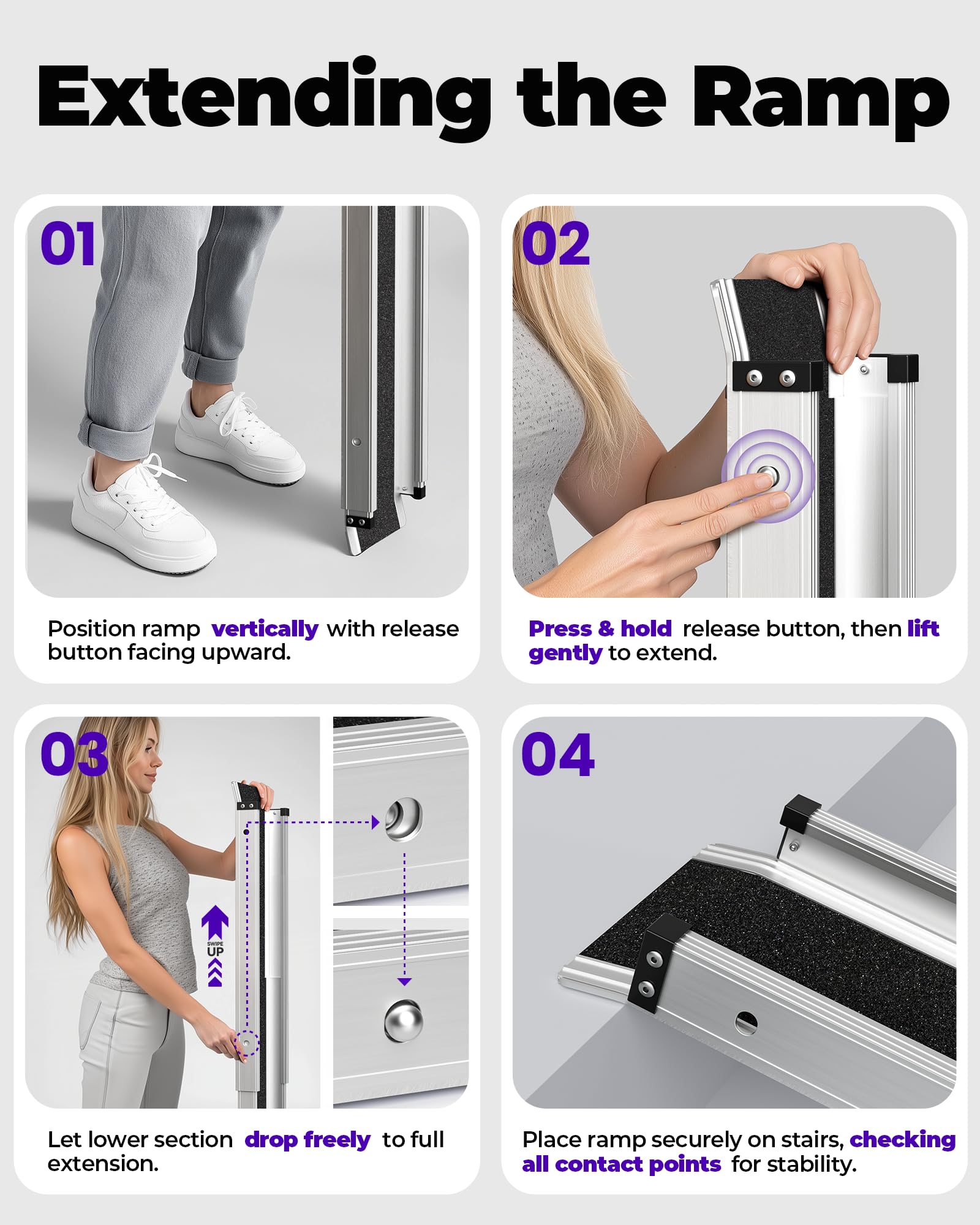 Extending the Ramp

01

Position ramp vertically with release button facing upward.

02

Press & hold release button, then lift gently to extend.

03

SWIPE UP

Let lower section drop freely to full extension.

04

Place ramp securely on stairs, checking all contact points for stability.