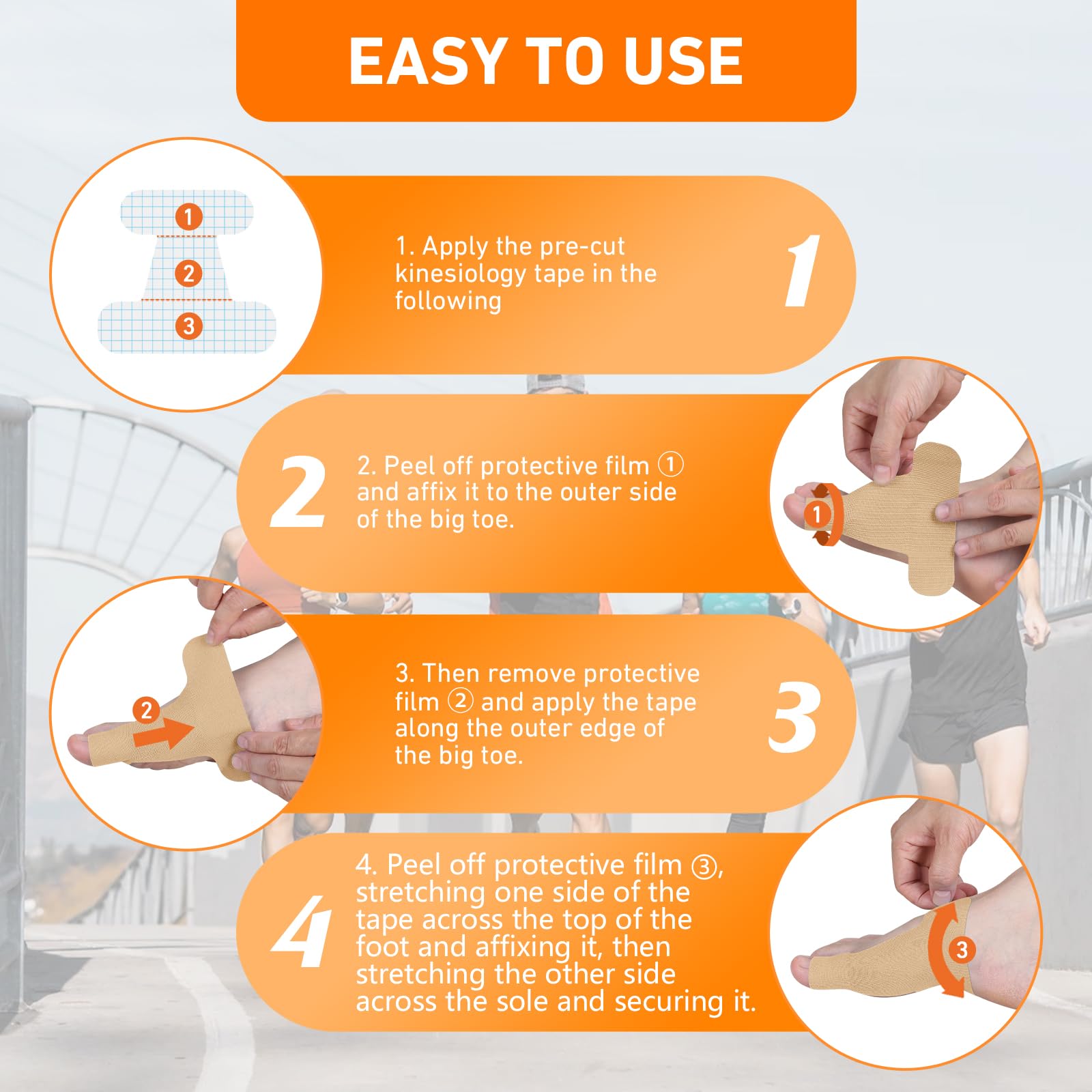 EASY TO USE

1
2
3

1. Apply the pre-cut kinesiology tape in the following

1

2

2. Peel off protective film ① and affix it to the outer side of the big toe.

1

2

3. Then remove protective film ② and apply the tape along the outer edge of the big toe.

3

4

4. Peel off protective film ③, stretching one side of the tape across the top of the foot and affixing it, then stretching the other side across the sole and securing it.

3