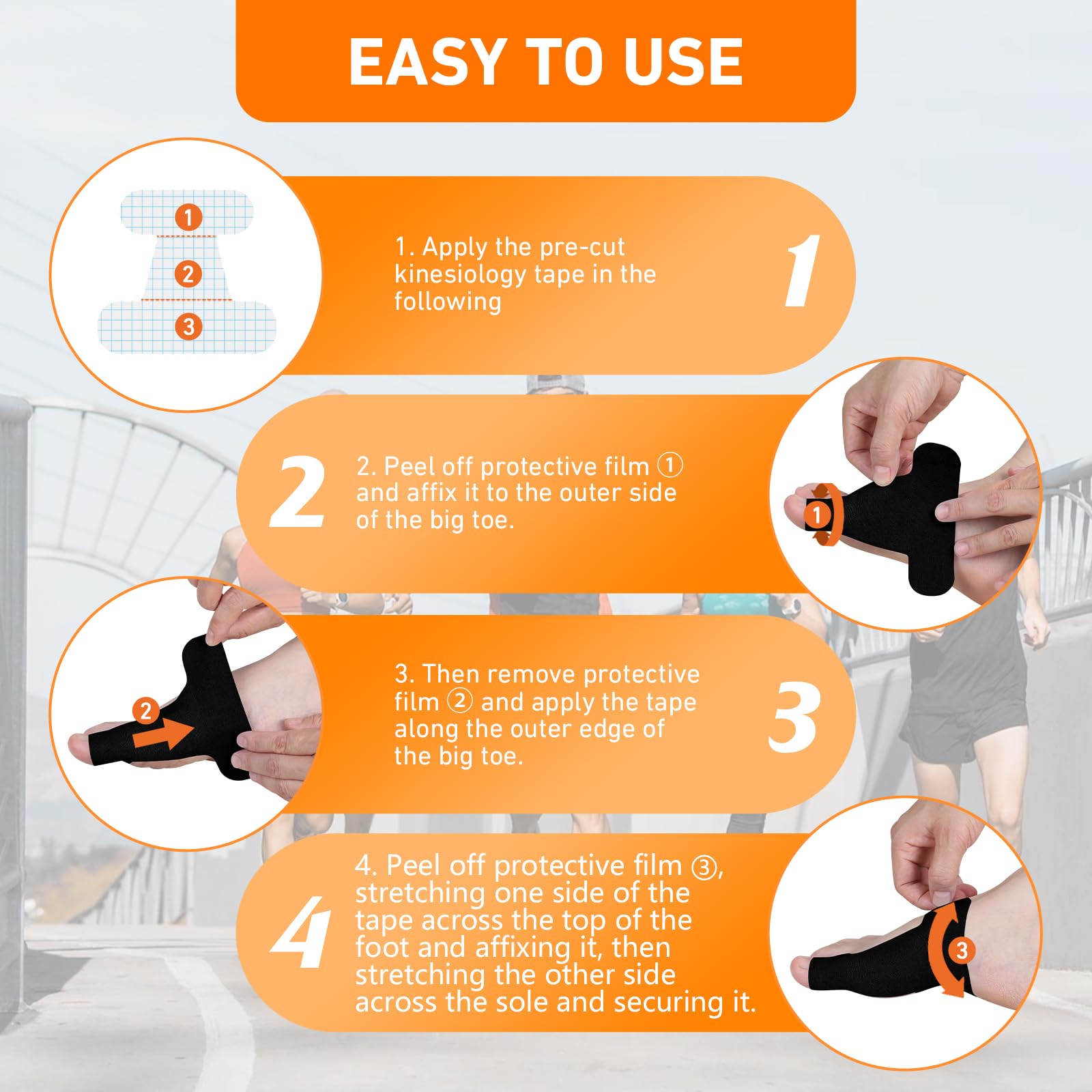 EASY TO USE

1
2
3

1. Apply the pre-cut kinesiology tape in the following

1

2

2. Peel off protective film ① and affix it to the outer side of the big toe.

1

2

3. Then remove protective film ② and apply the tape along the outer edge of the big toe.

3

4

4. Peel off protective film ③, stretching one side of the tape across the top of the foot and affixing it, then stretching the other side across the sole and securing it.

3