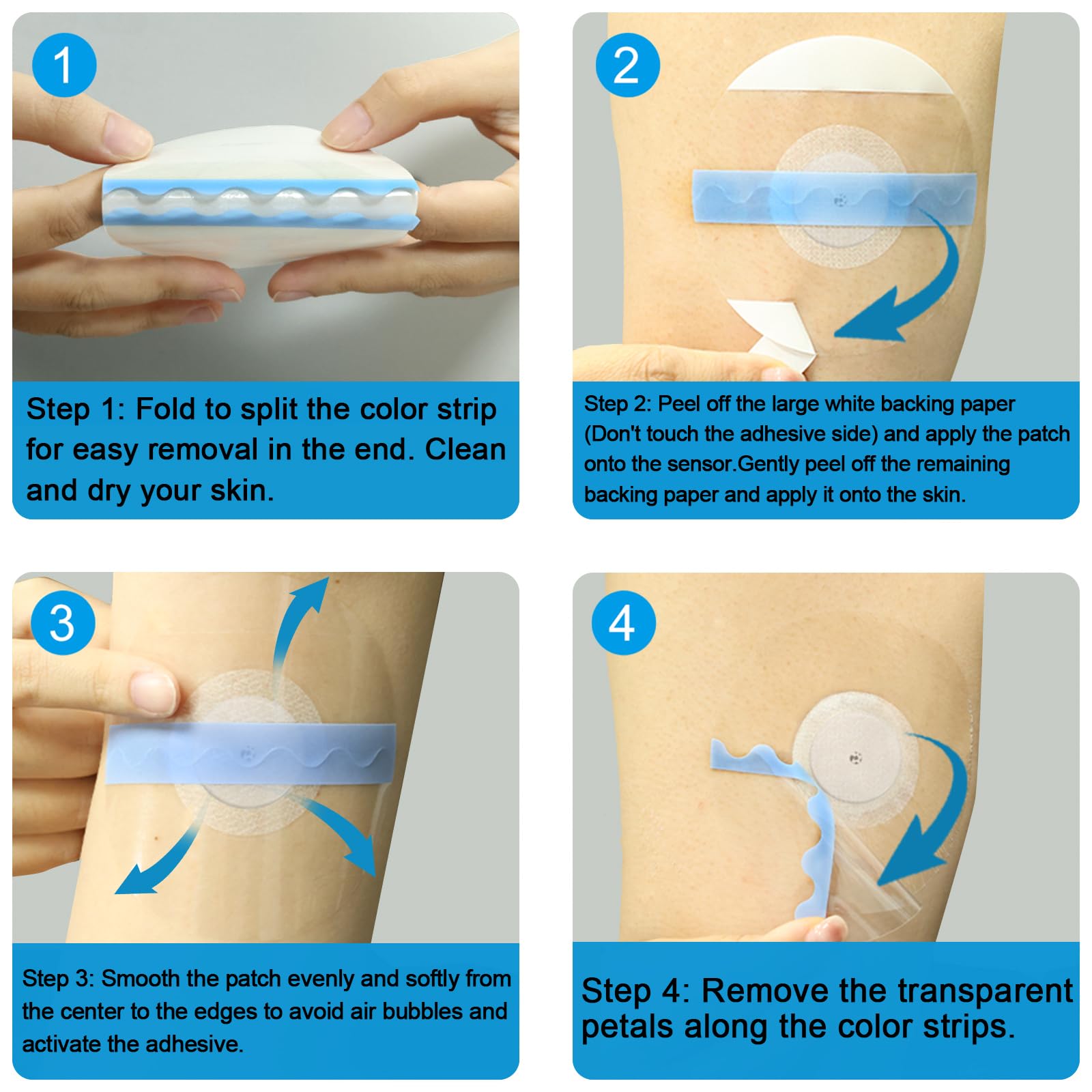 1

Step 1: Fold to split the color strip for easy removal in the end. Clean and dry your skin.

2

Step 2: Peel off the large white backing paper (Don't touch the adhesive side) and apply the patch onto the sensor.Gently peel off the remaining backing paper and apply it onto the skin.

3

Step 3: Smooth the patch evenly and softly from the center to the edges to avoid air bubbles and activate the adhesive.

4

Step 4: Remove the transparent petals along the color strips.