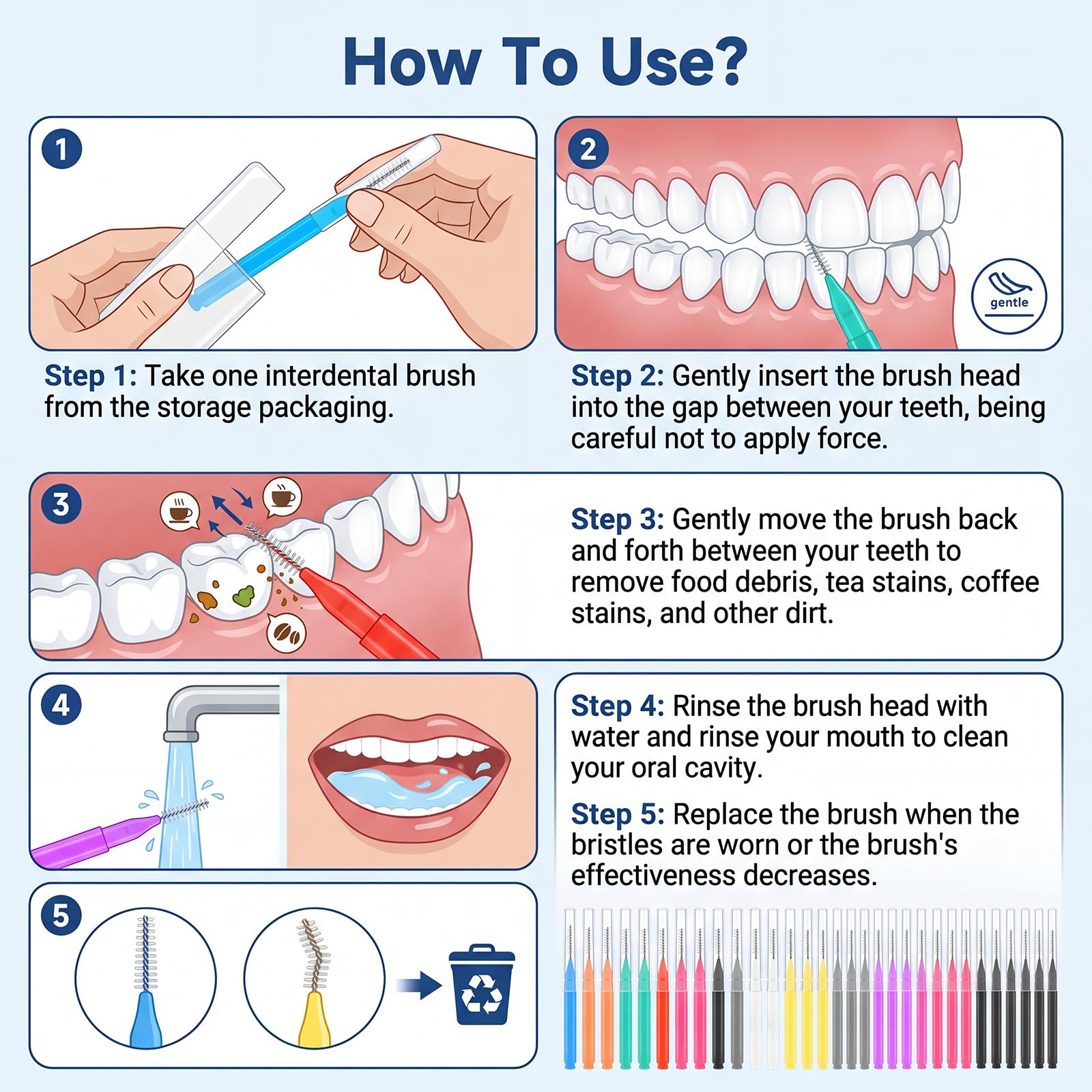 How To Use?

1

Step 1: Take one interdental brush from the storage packaging.

2

gentle

Step 2: Gently insert the brush head into the gap between your teeth, being careful not to apply force.

3

Step 3: Gently move the brush back and forth between your teeth to remove food debris, tea stains, coffee stains, and other dirt.

4

Step 4: Rinse the brush head with water and rinse your mouth to clean your oral cavity.

Step 5: Replace the brush when the bristles are worn or the brush's effectiveness decreases.

5