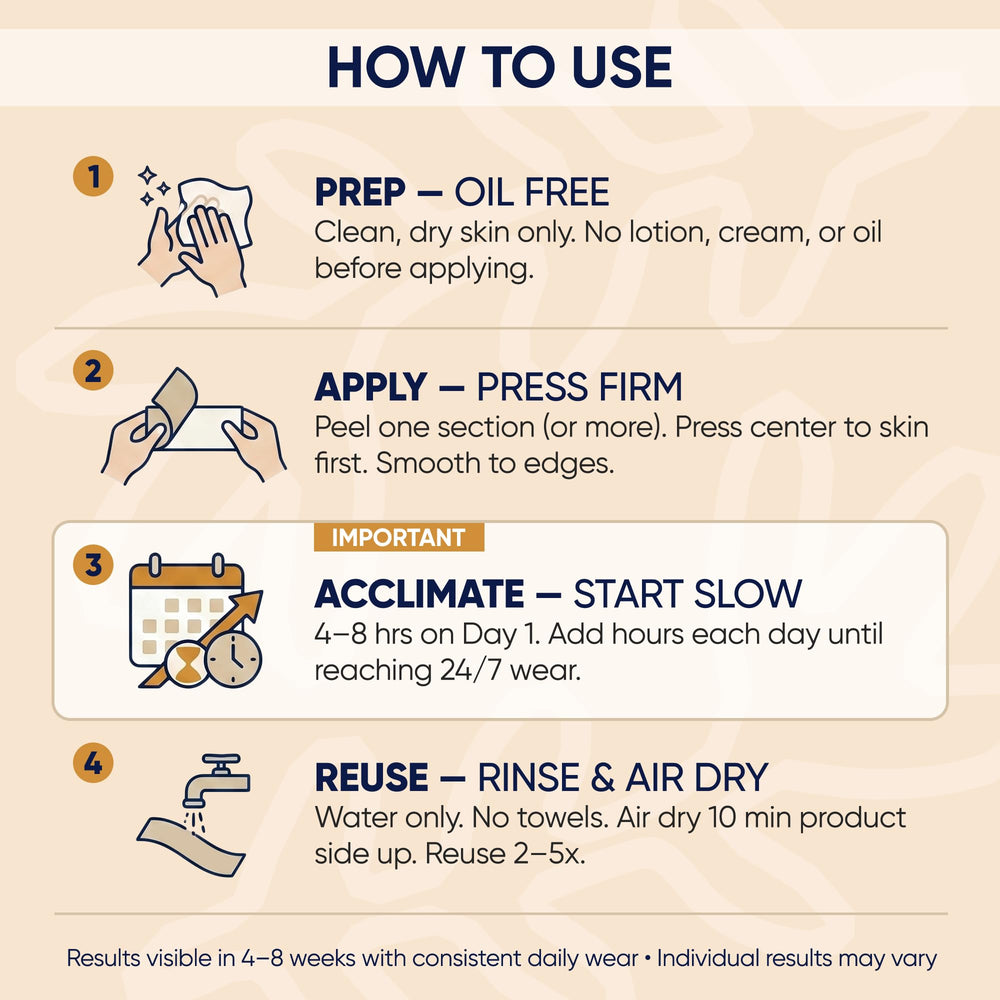 HOW TO USE

1

PREP — OIL FREE
Clean, dry skin only. No lotion, cream, or oil before applying.

2

APPLY — PRESS FIRM
Peel one section (or more). Press center to skin first. Smooth to edges.

IMPORTANT

3

ACCLIMATE — START SLOW
4–8 hrs on Day 1. Add hours each day until reaching 24/7 wear.

4

REUSE — RINSE & AIR DRY
Water only. No towels. Air dry 10 min product side up. Reuse 2–5x.

Results visible in 4–8 weeks with consistent daily wear • Individual results may vary