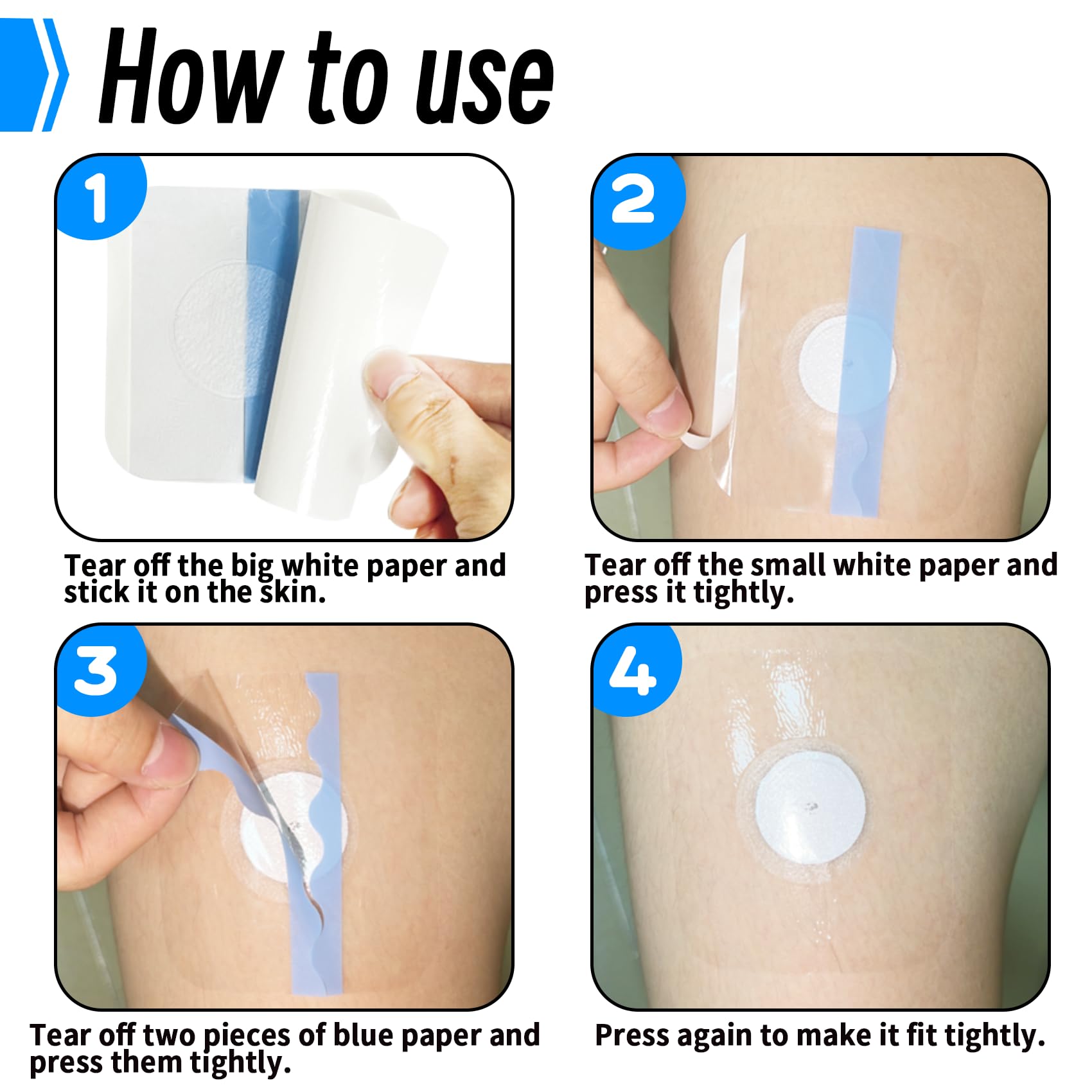 How to use

1

Tear off the big white paper and stick it on the skin.

2

Tear off the small white paper and press it tightly.

3

Tear off two pieces of blue paper and press them tightly.

4

Press again to make it fit tightly.