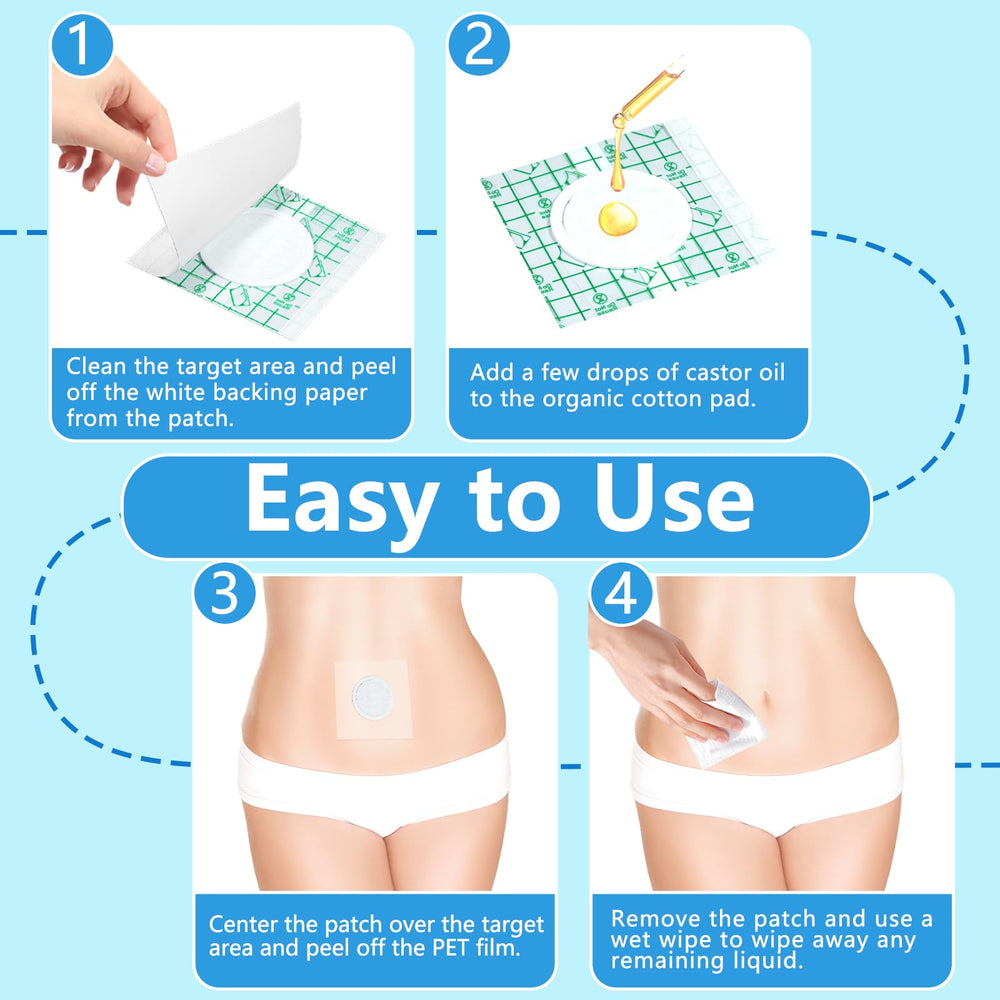 1

Clean the target area and peel off the white backing paper from the patch.

2

Add a few drops of castor oil to the organic cotton pad.

Easy to Use

3

Center the patch over the target area and peel off the PET film.

4

Remove the patch and use a wet wipe to wipe away any remaining liquid.