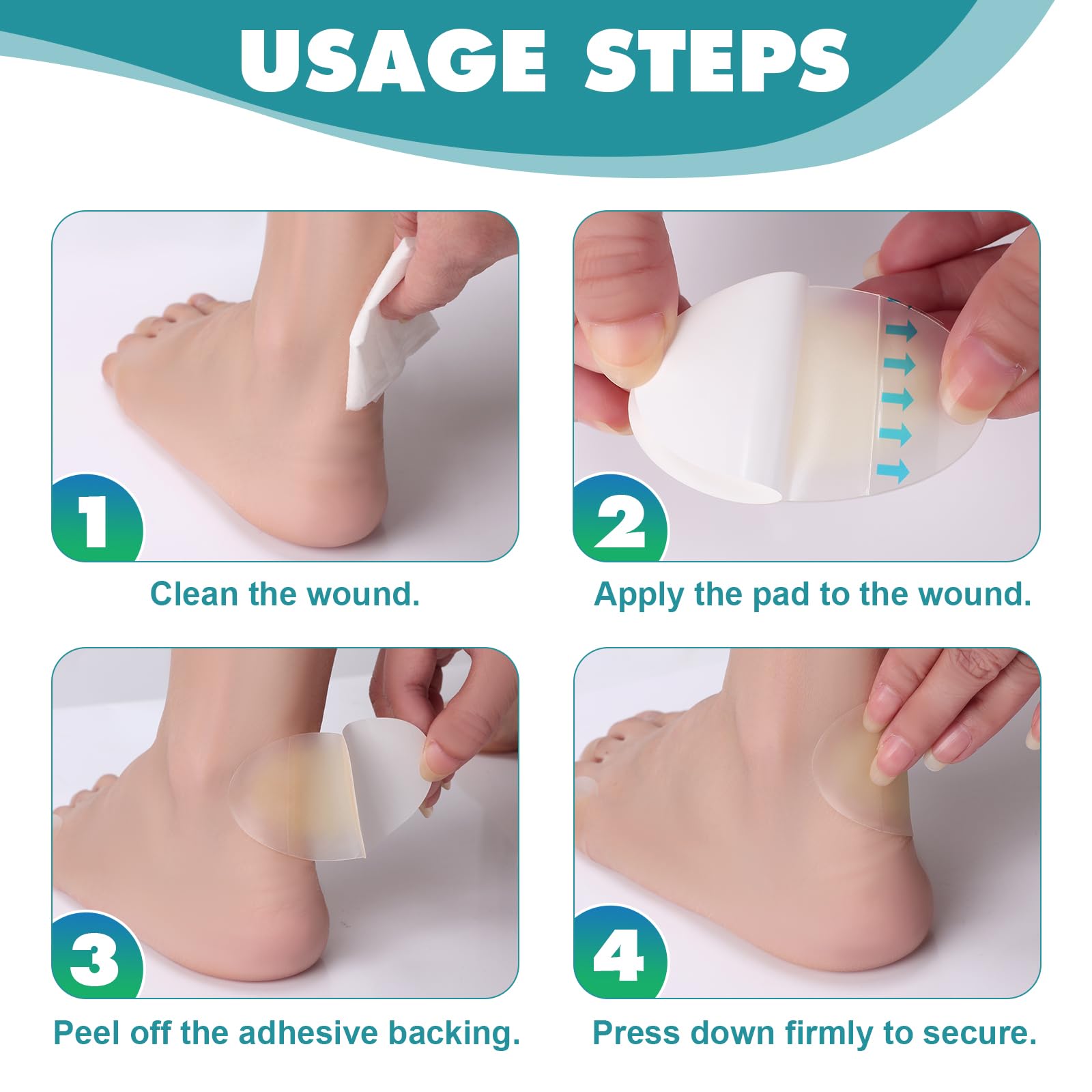 USAGE STEPS

1

Clean the wound.

2

Apply the pad to the wound.

3

Peel off the adhesive backing.

4

Press down firmly to secure.