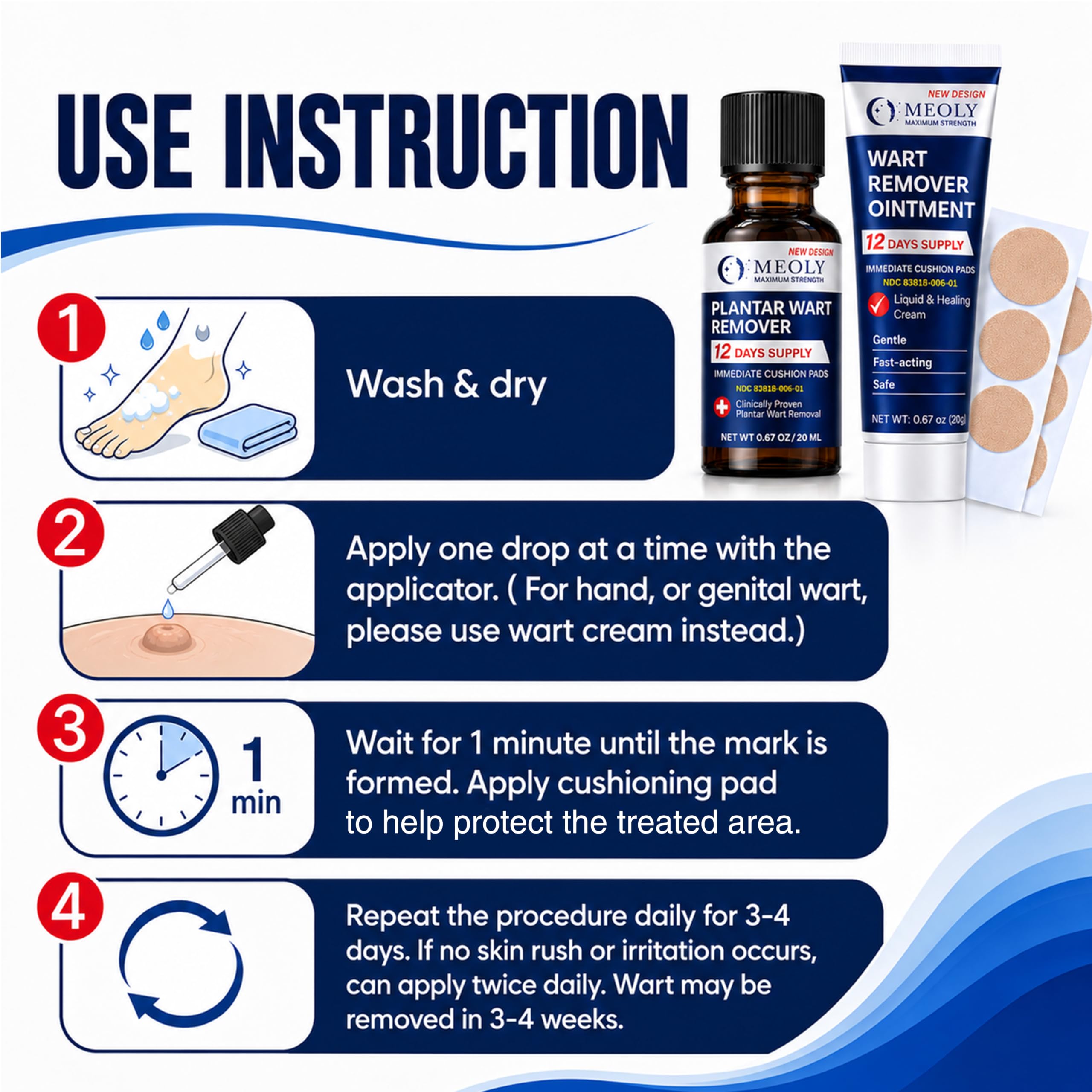 USE INSTRUCTION

NEW DESIGN
MEOLY
MAXIMUM STRENGTH
PLANTAR WART REMOVER
12 DAYS SUPPLY
IMMEDIATE CUSHION PADS
NDC 83818-006-01
Clinically Proven Plantar Wart Removal
NET WT 0.67 OZ / 20 ML

NEW DESIGN
MEOLY
MAXIMUM STRENGTH
WART REMOVER OINTMENT
12 DAYS SUPPLY
IMMEDIATE CUSHION PADS
NDC 83818-006-01
Liquid & Healing Cream
Gentle
Fast-acting
Safe
NET WT: 0.67 oz (20g)

1
Wash & dry

2
Apply one drop at a time with the applicator. ( For hand, or genital wart, please use wart cream instead.)

3
1 min
Wait for 1 minute until the mark is formed. Apply cushioning pad to help protect the treated area.

4
Repeat the procedure daily for 3-4 days. If no skin rush or irritation occurs, can apply twice daily. Wart may be removed in 3-4 weeks.