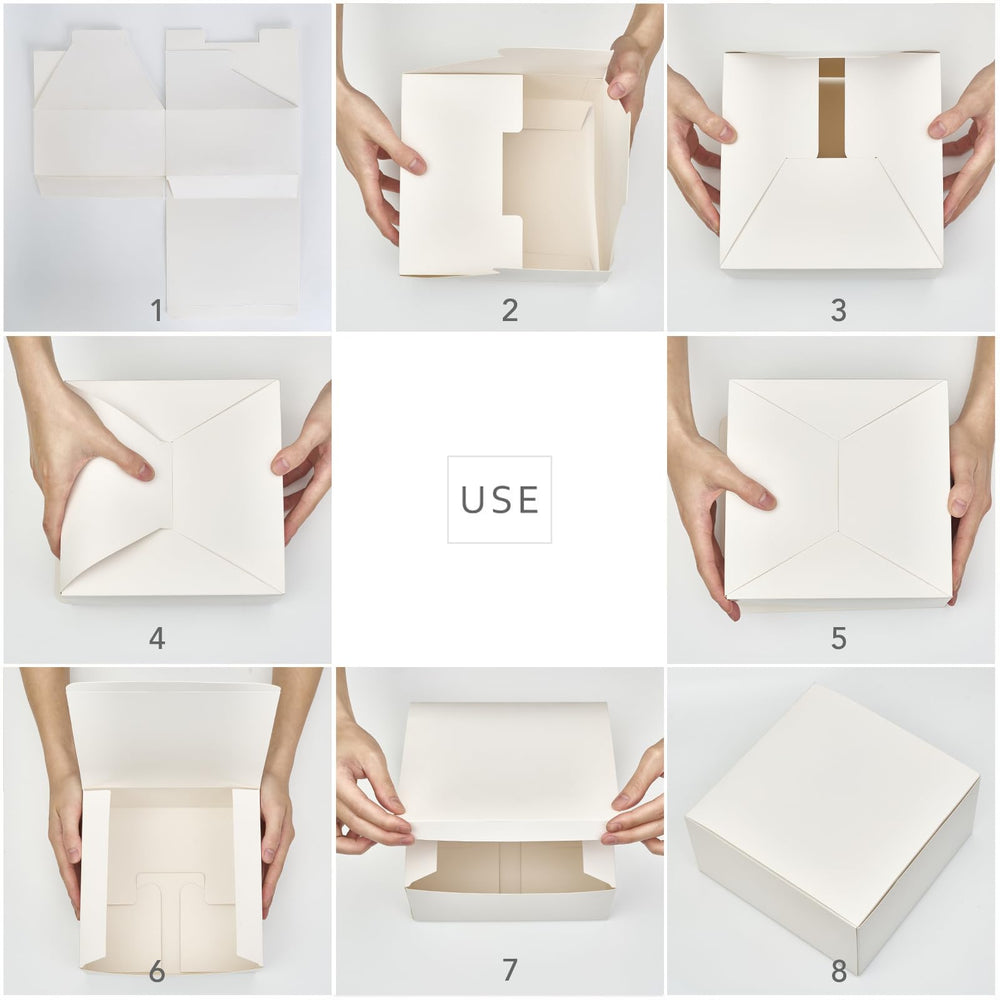 1

2

3

4

USE

5

6

7

8