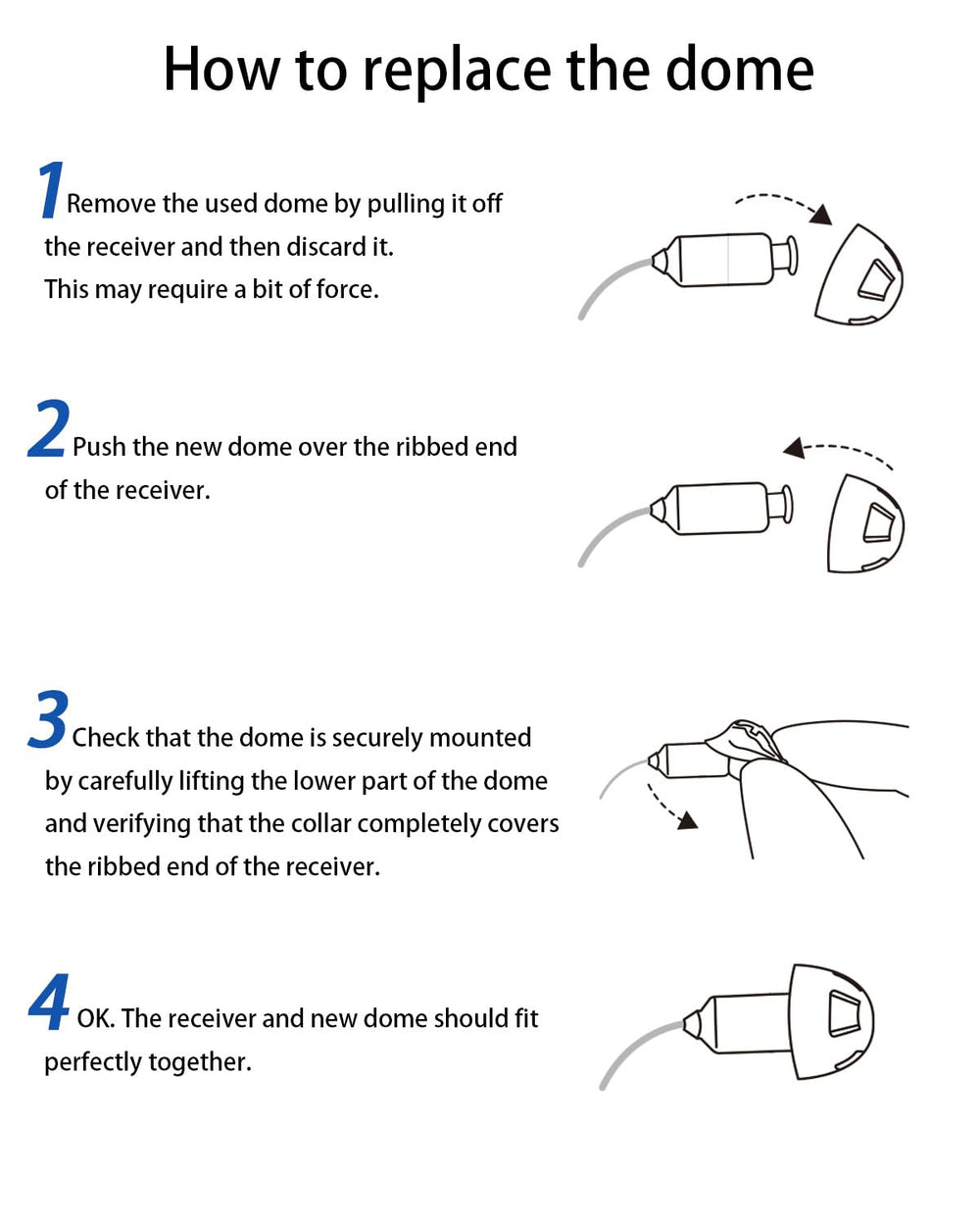 How to replace the dome

1 Remove the used dome by pulling it off the receiver and then discard it. This may require a bit of force.

2 Push the new dome over the ribbed end of the receiver.

3 Check that the dome is securely mounted by carefully lifting the lower part of the dome and verifying that the collar completely covers the ribbed end of the receiver.

4 OK. The receiver and new dome should fit perfectly together.