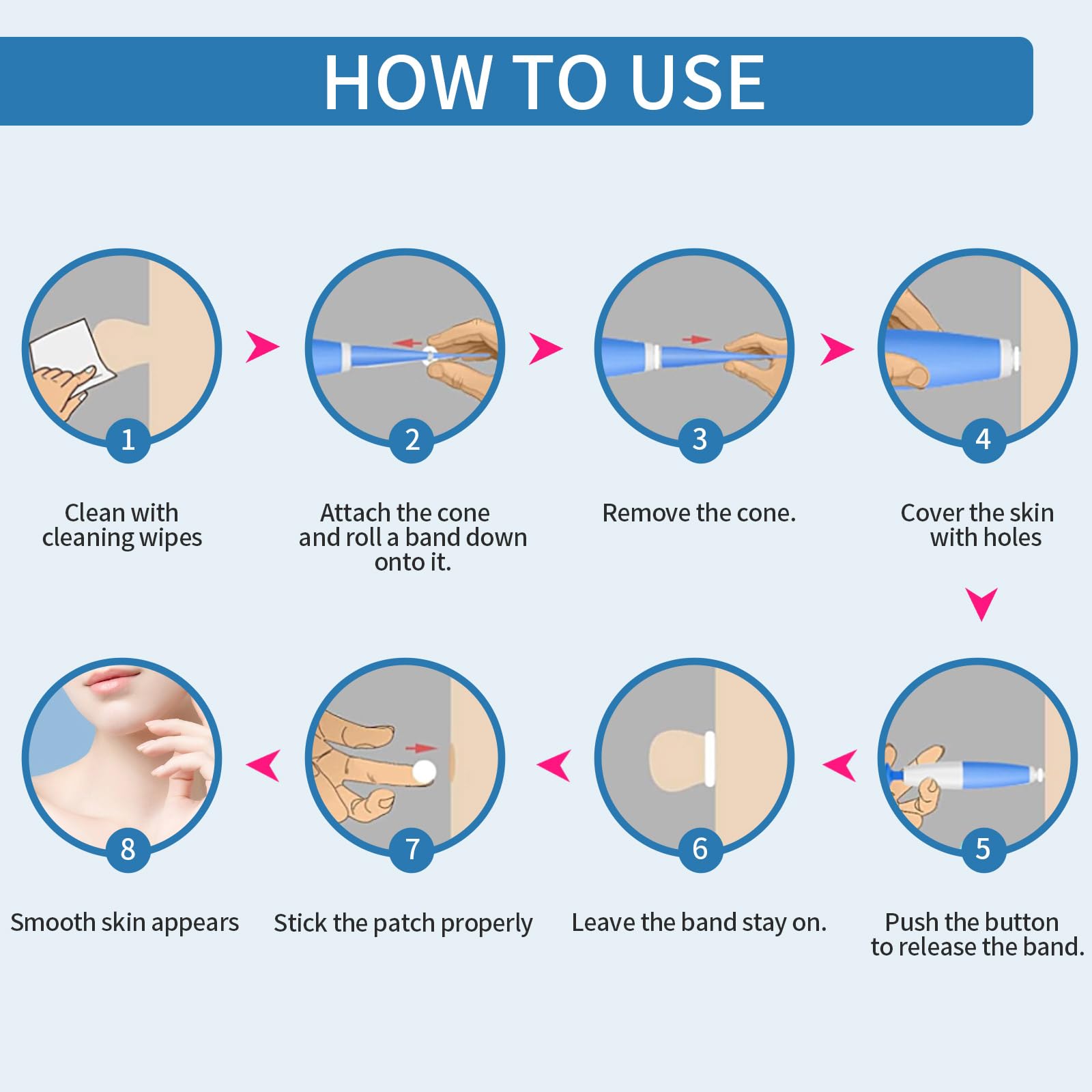 HOW TO USE

1

Clean with cleaning wipes

2

Attach the cone and roll a band down onto it.

3

Remove the cone.

4

Cover the skin with holes

5

Push the button to release the band.

6

Leave the band stay on.

7

Stick the patch properly

8

Smooth skin appears