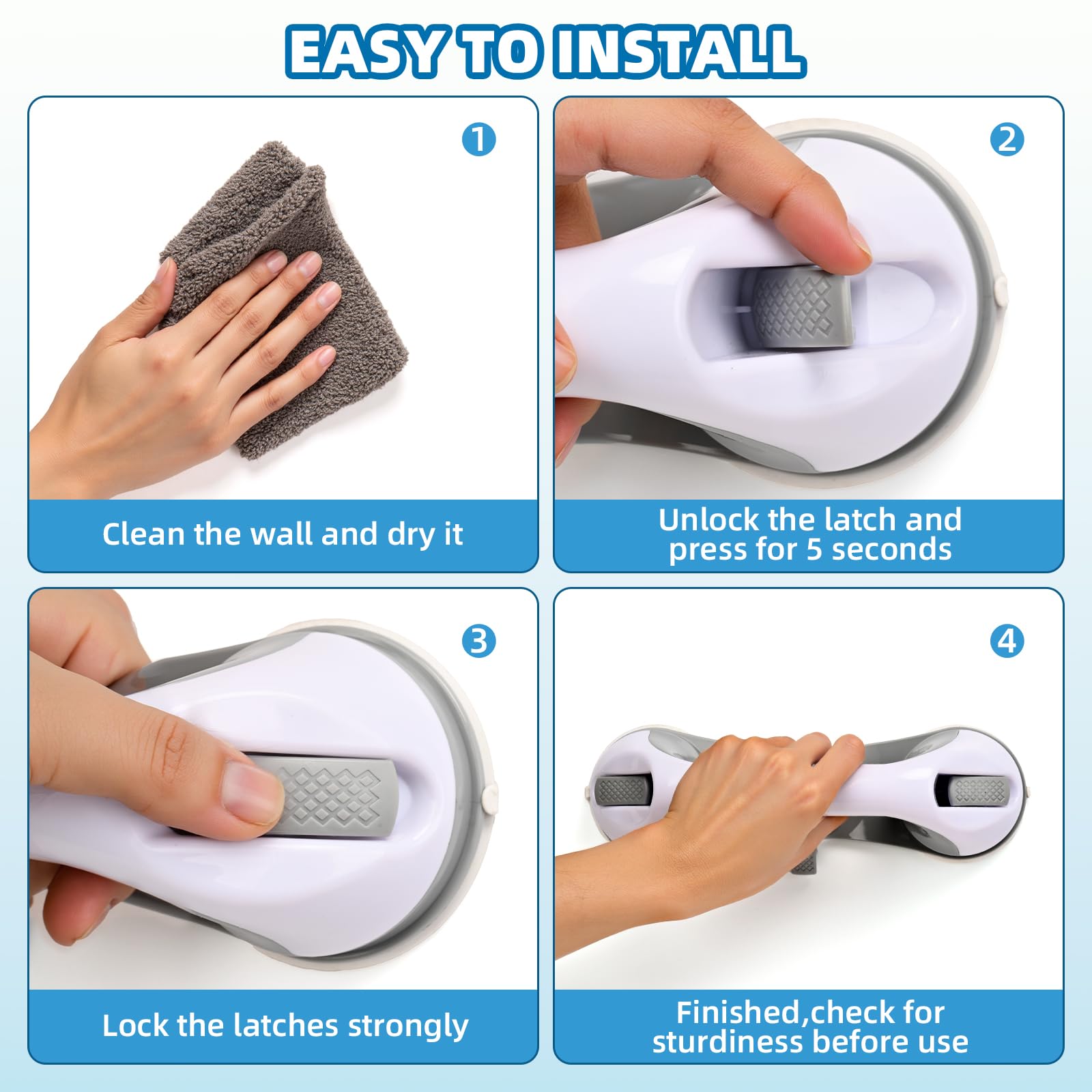 EASY TO INSTALL

1

Clean the wall and dry it

2

Unlock the latch and press for 5 seconds

3

Lock the latches strongly

4

Finished,check for sturdiness before use