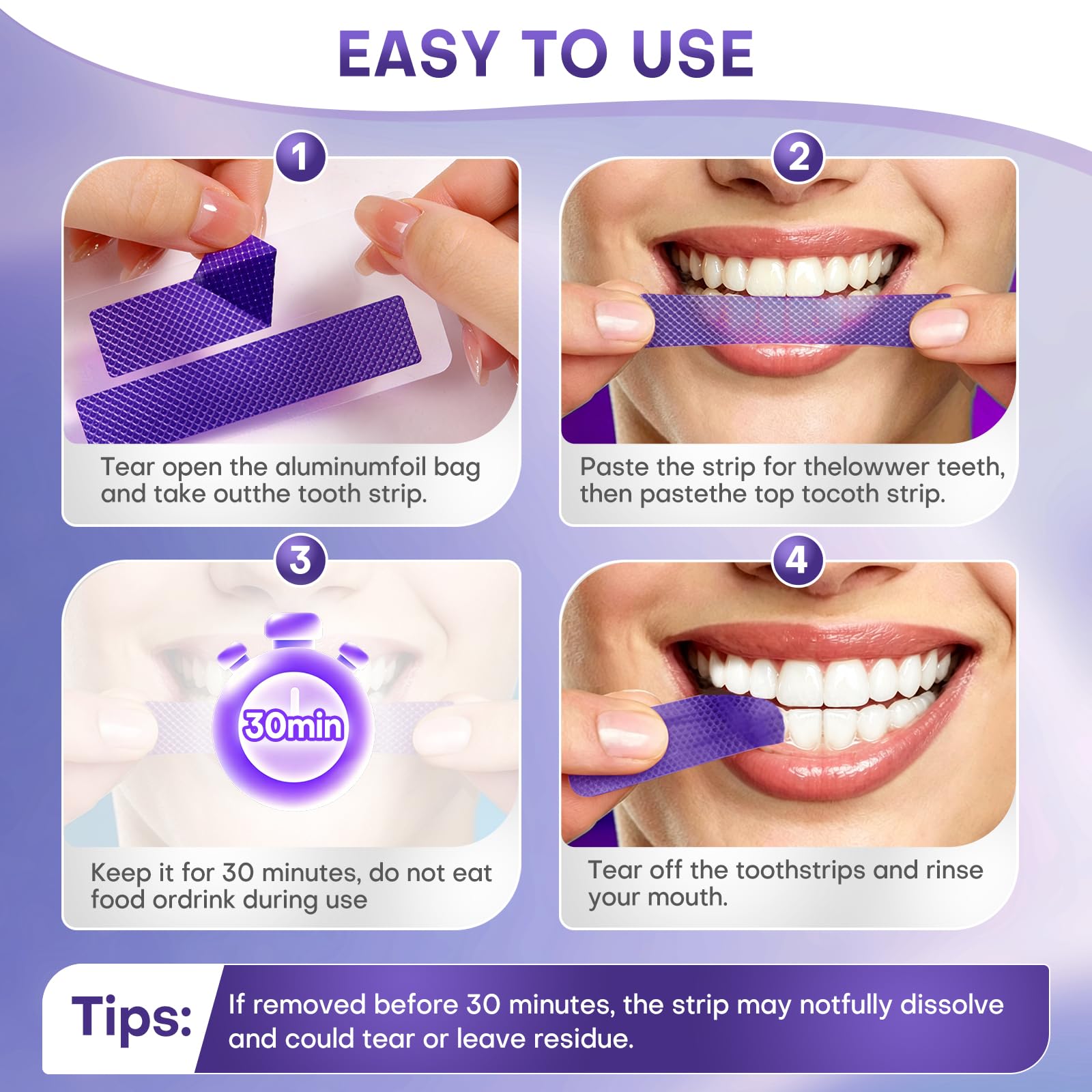 EASY TO USE

1

Tear open the aluminumfoil bag and take outthe tooth strip.

2

Paste the strip for thelowwer teeth, then pastethe top tocoth strip.

3

30min

Keep it for 30 minutes, do not eat food ordrink during use

4

Tear off the toothstrips and rinse your mouth.

Tips:

If removed before 30 minutes, the strip may notfully dissolve and could tear or leave residue.